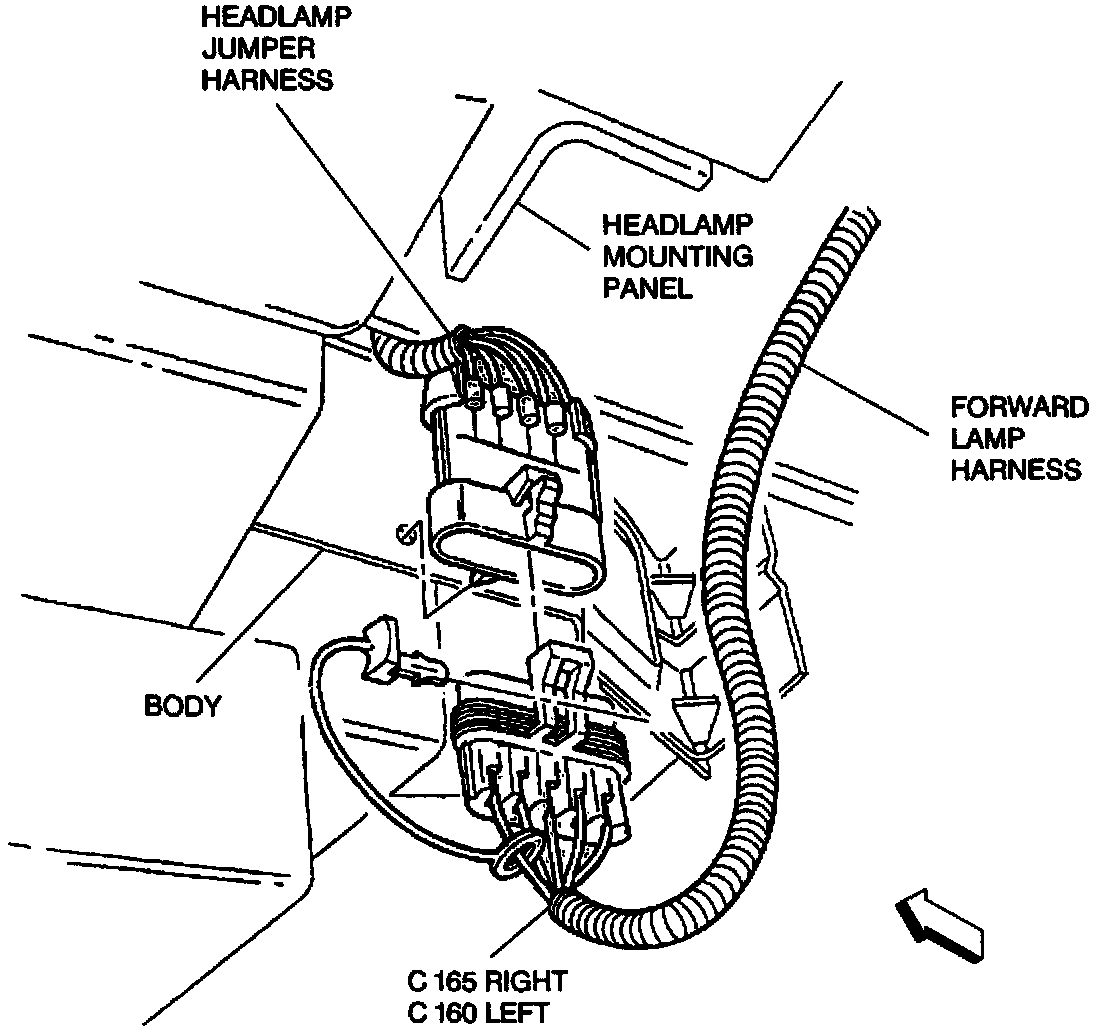 HEADLAMP JUMPER HARNESS

HEADLAMP MOUNTING PANEL

FORWARD LAMP HARNESS

BODY

C 165 RIGHT
C 160 LEFT