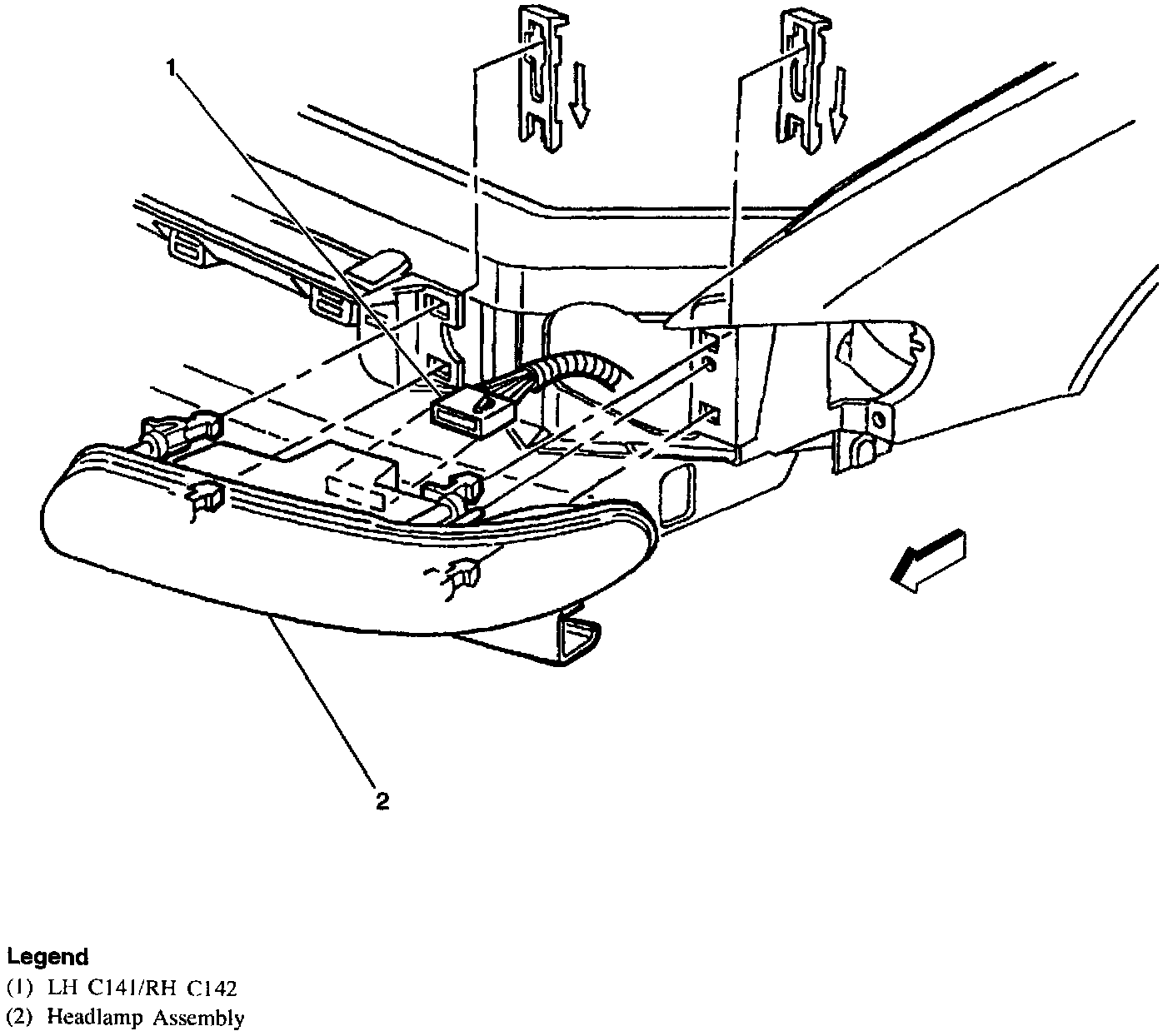 1

2

Legend
(1) LH C141/RH C142
(2) Headlamp Assembly