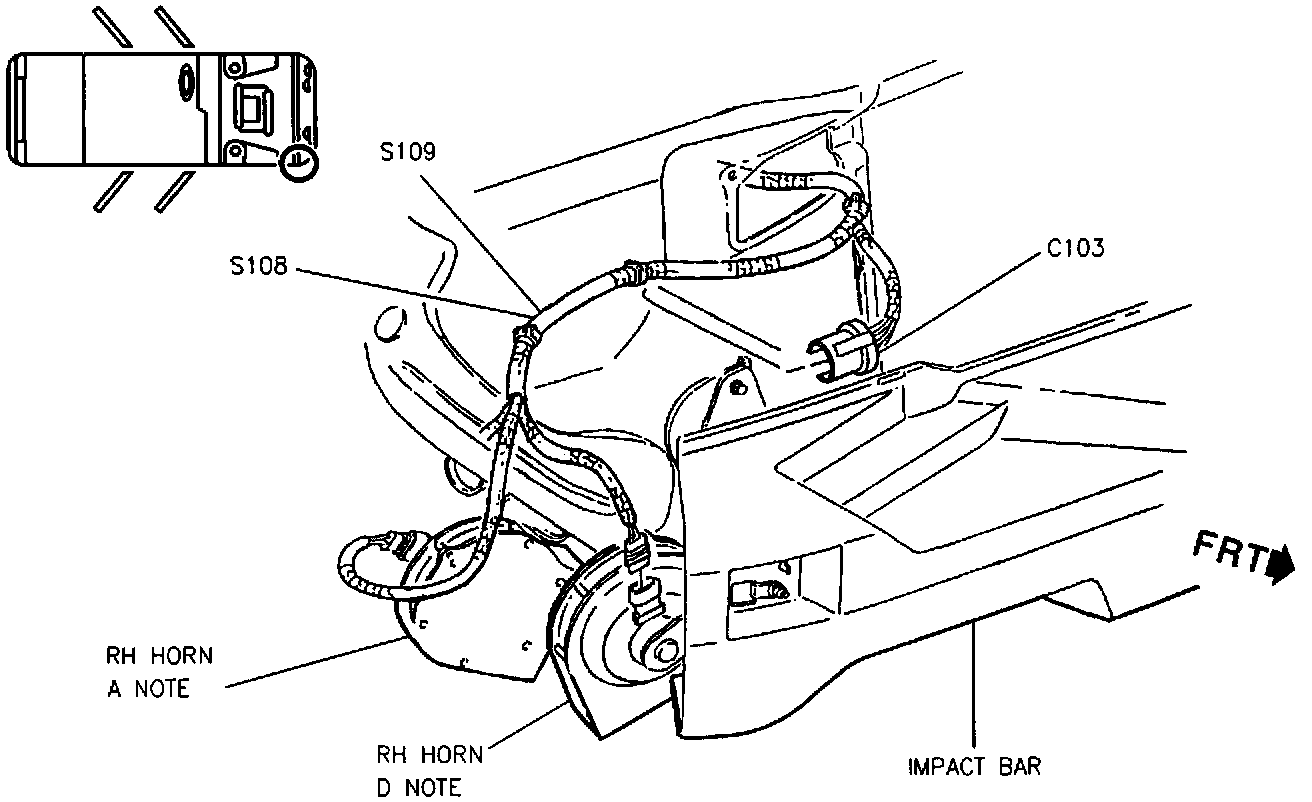 S109

S108

C103

FRT

RH HORN
A NOTE

RH HORN
D NOTE

IMPACT BAR