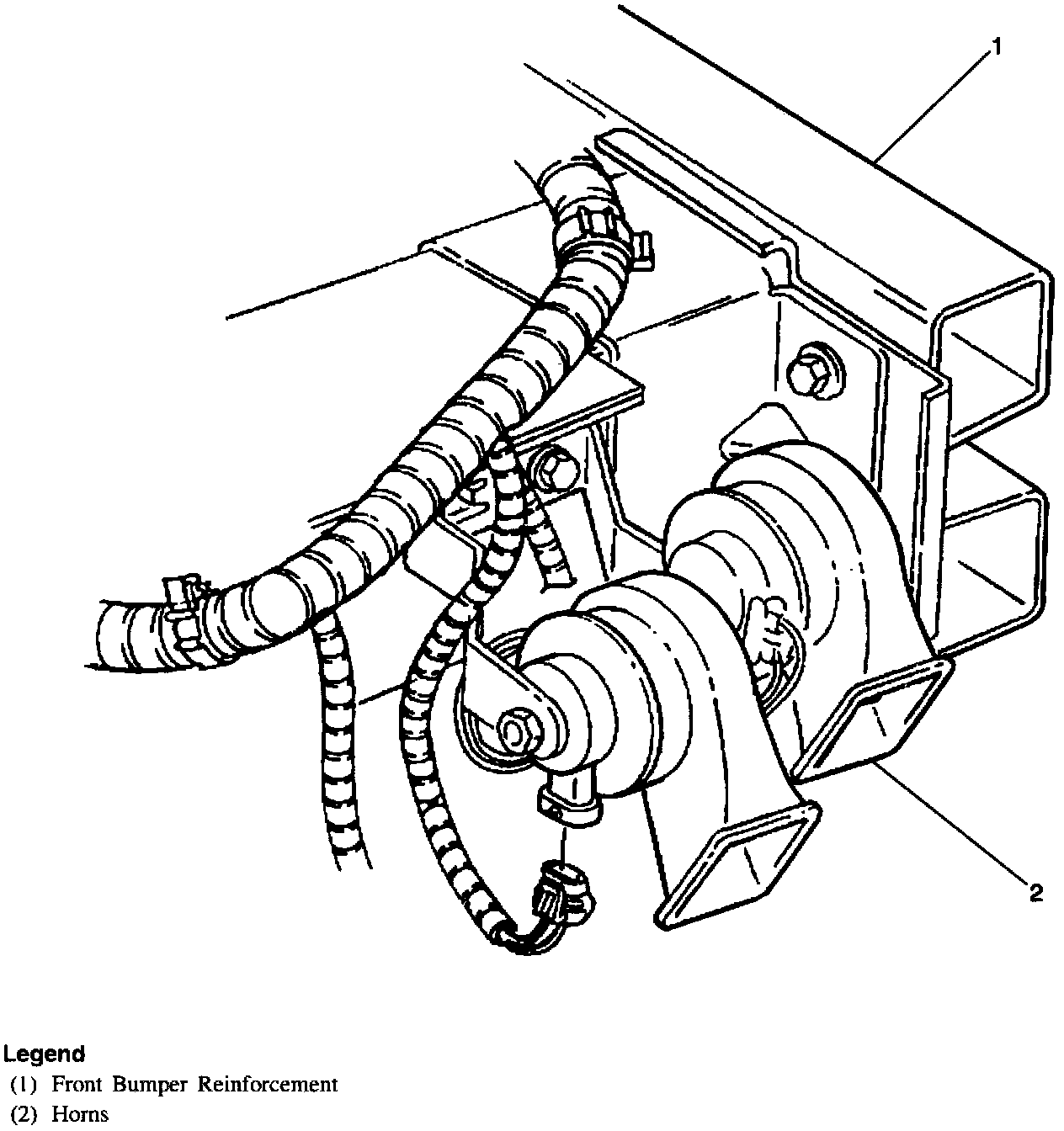 1

2

Legend
(1) Front Bumper Reinforcement
(2) Horns