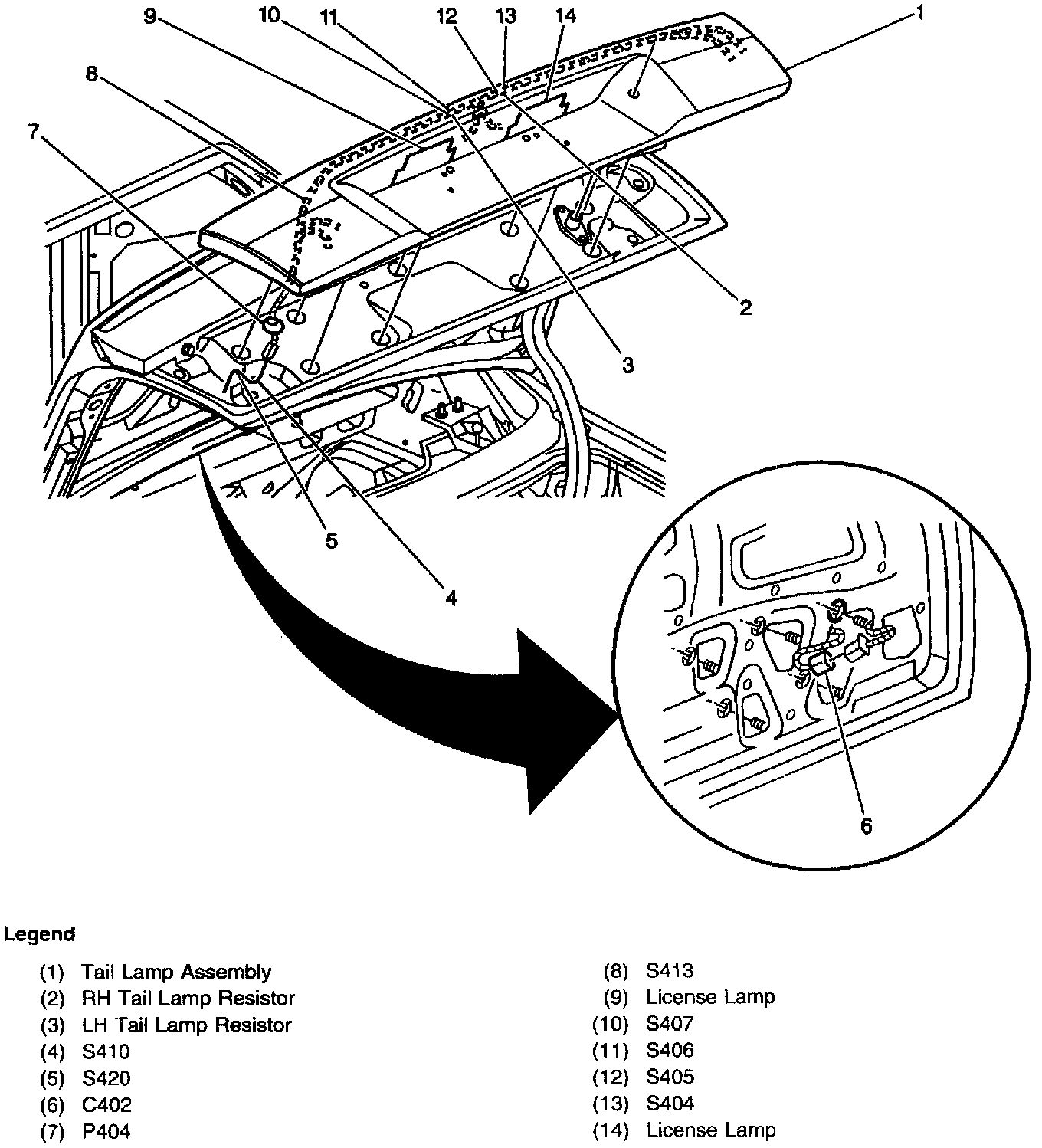 9 10 11 12 13 14 1

8

7

2

3

5

4

6

Legend

(1) Tail Lamp Assembly
(2) RH Tail Lamp Resistor
(3) LH Tail Lamp Resistor
(4) S410
(5) S420
(6) C402
(7) P404

(8) S413
(9) License Lamp
(10) S407
(11) S406
(12) S405
(13) S404
(14) License Lamp