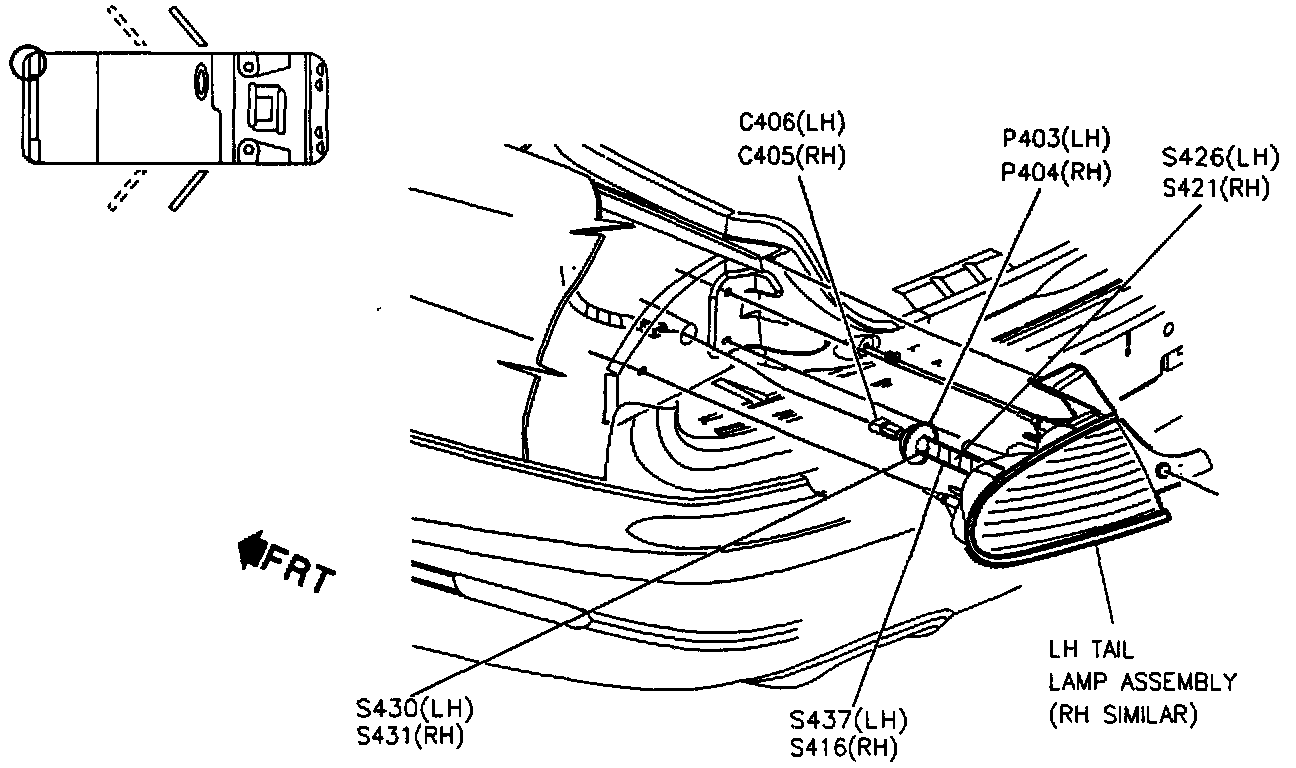 C406(LH)
C405(RH)

P403(LH)
P404(RH)

S426(LH)
S421(RH)

FRT

S430(LH)
S431(RH)

S437(LH)
S416(RH)

LH TAIL
LAMP ASSEMBLY
(RH SIMILAR)