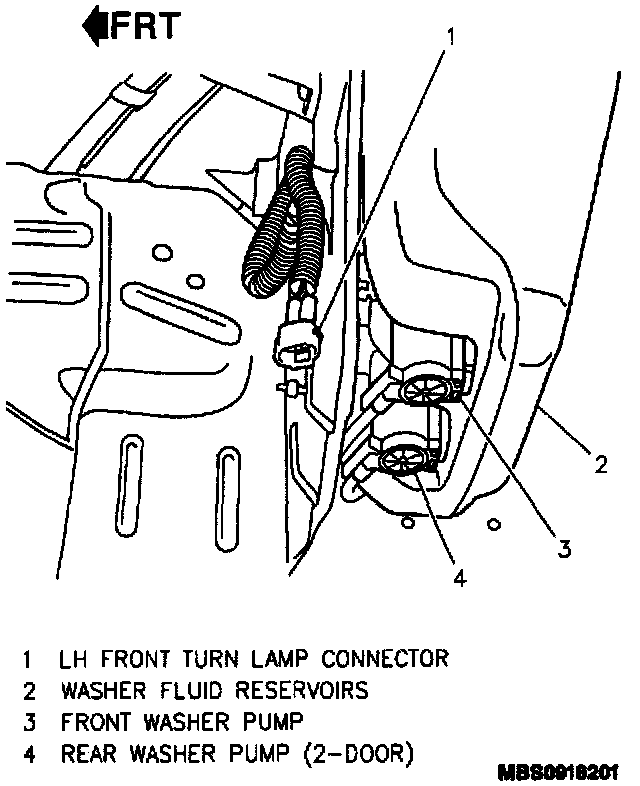 FRT

1

2

3

4

1 LH FRONT TURN LAMP CONNECTOR
2 WASHER FLUID RESERVOIRS
3 FRONT WASHER PUMP
4 REAR WASHER PUMP (2-DOOR)

MBS0916201