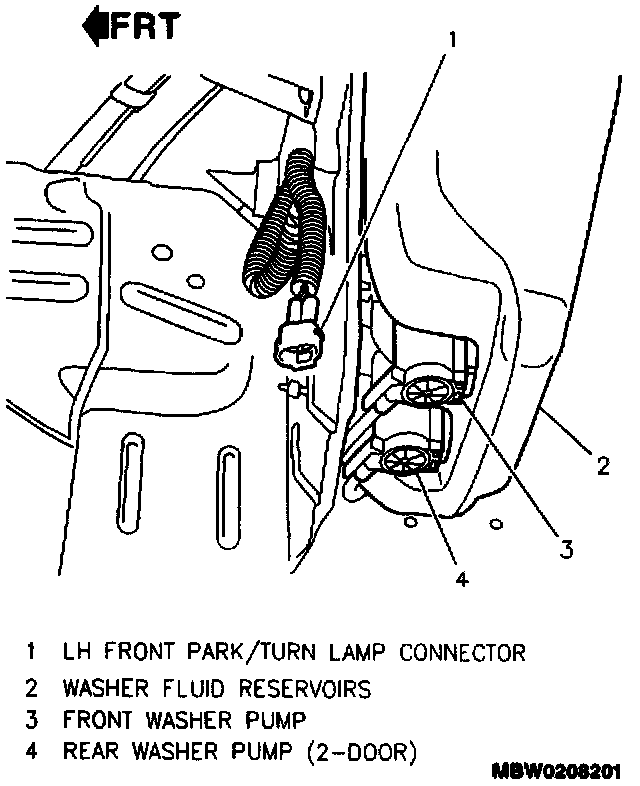 FRT

1

2

3

4

1 LH FRONT PARK/TURN LAMP CONNECTOR
2 WASHER FLUID RESERVOIRS
3 FRONT WASHER PUMP
4 REAR WASHER PUMP (2-DOOR)

MBW0208201