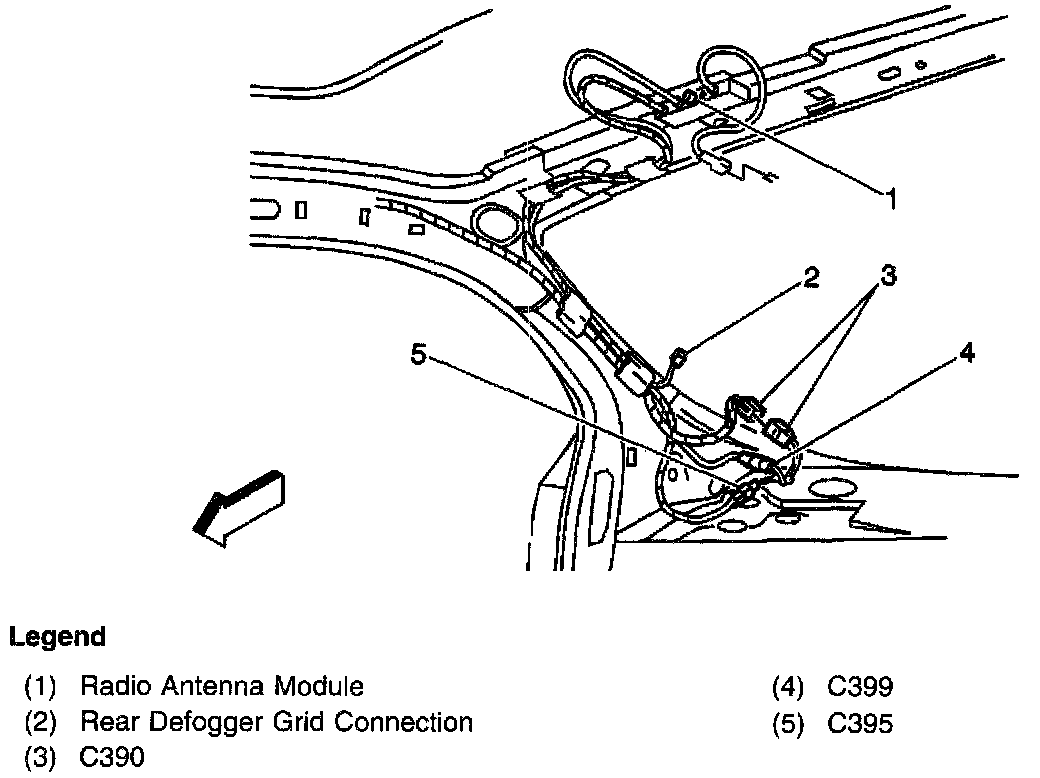 1
2
3
5
4

Legend

(1) Radio Antenna Module
(2) Rear Defogger Grid Connection
(3) C390

(4) C399
(5) C395