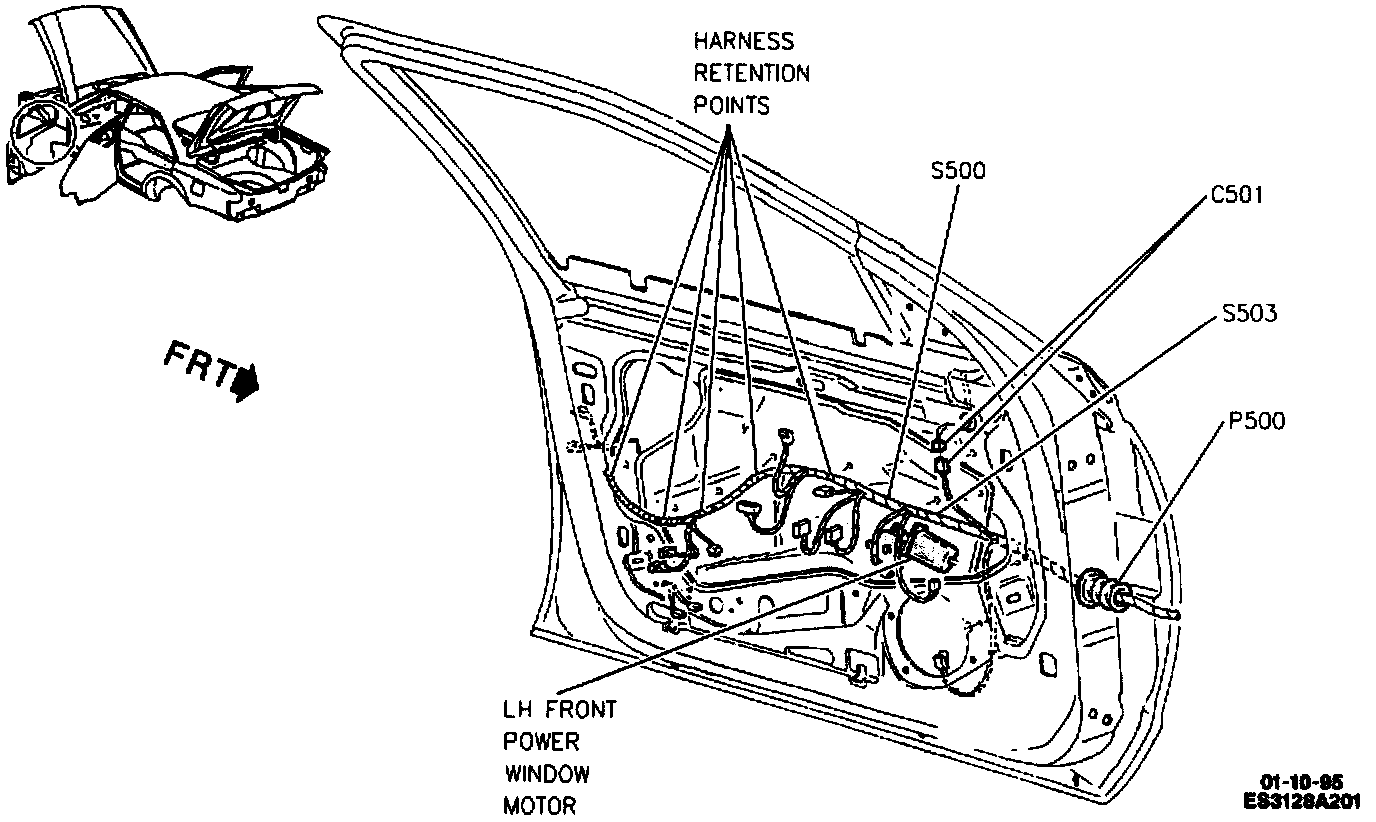 HARNESS RETENTION POINTS

S500

C501

S503

P500

FRT

LH FRONT POWER WINDOW MOTOR

01-10-95
ES3128A201