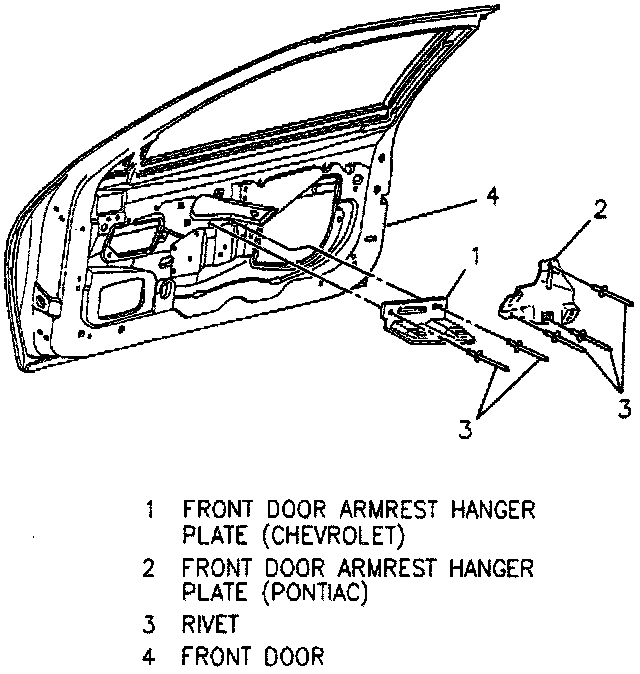 4
2
1
3
3

1 FRONT DOOR ARMREST HANGER PLATE (CHEVROLET)
2 FRONT DOOR ARMREST HANGER PLATE (PONTIAC)
3 RIVET
4 FRONT DOOR