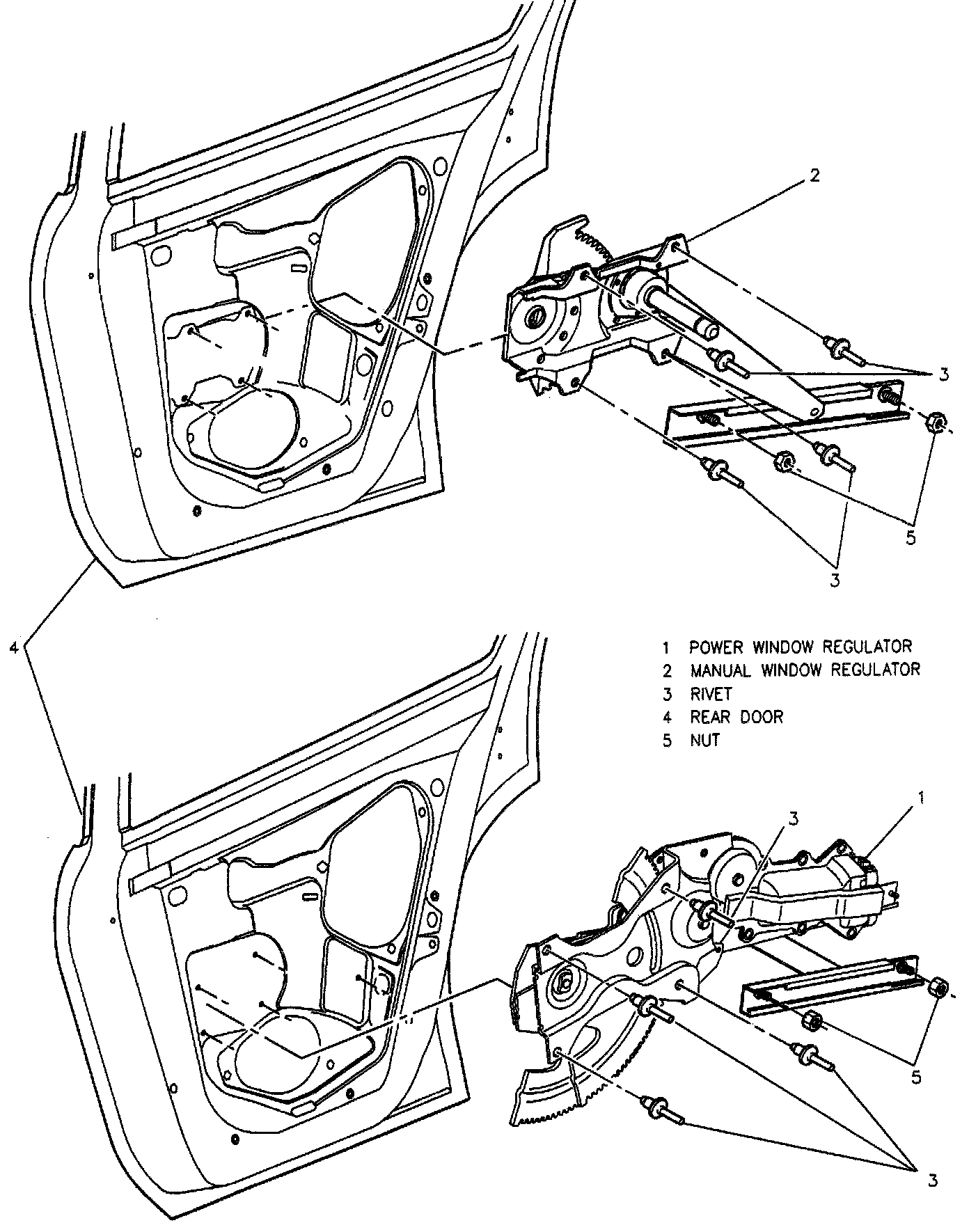 2

3

5

3

4

1 POWER WINDOW REGULATOR
2 MANUAL WINDOW REGULATOR
3 RIVET
4 REAR DOOR
5 NUT

3

1

5

3