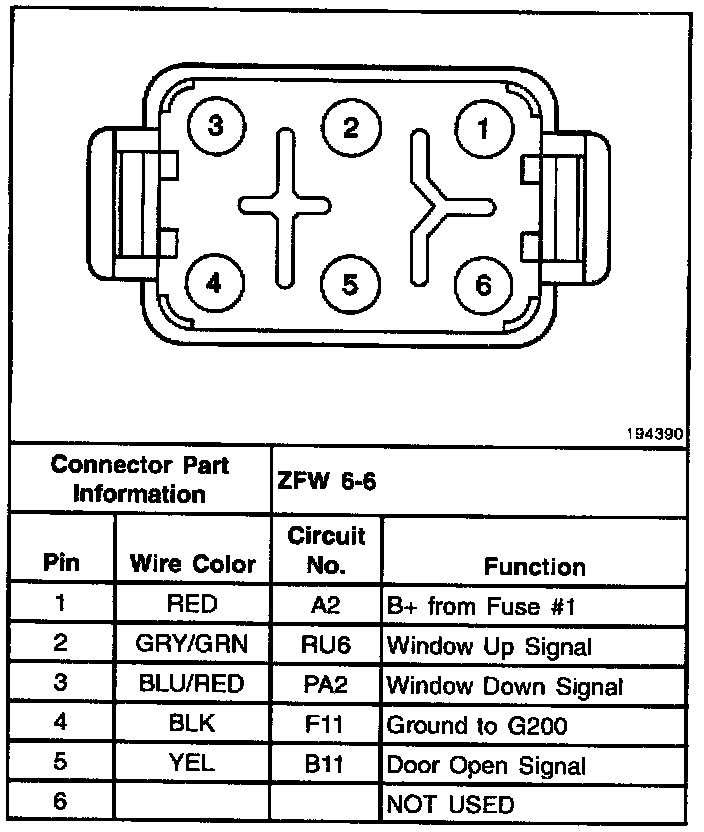 3 2 1

4 5 6

194390

| Connector Part Information | | ZFW 6-6 | |
|---|---|---|---|
| Pin | Wire Color | Circuit No. | Function |
| 1 | RED | A2 | B+ from Fuse #1 |
| 2 | GRY/GRN | RU6 | Window Up Signal |
| 3 | BLU/RED | PA2 | Window Down Signal |
| 4 | BLK | F11 | Ground to G200 |
| 5 | YEL | B11 | Door Open Signal |
| 6 | | | NOT USED |