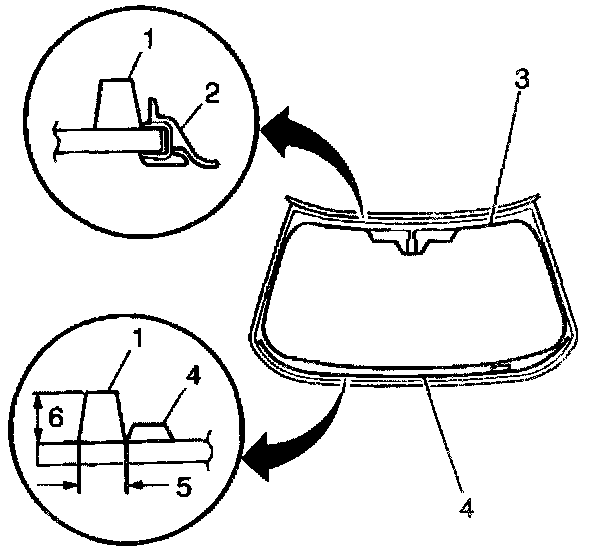 1
2
3
1
4
6
5
4