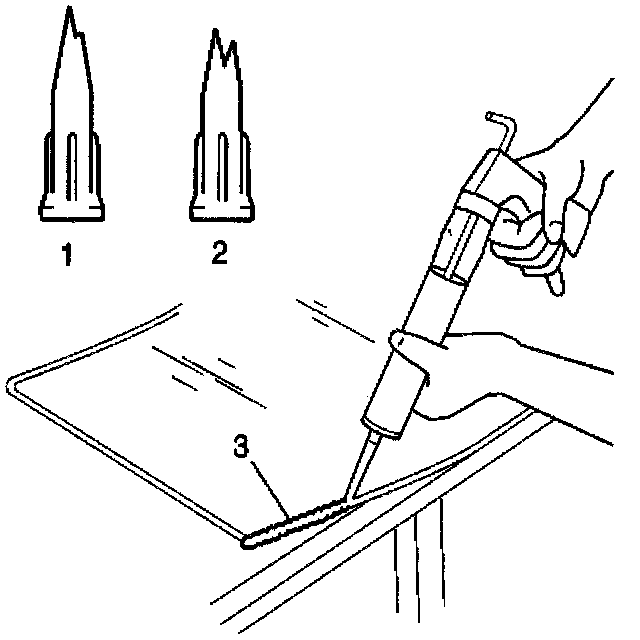 1
2
3