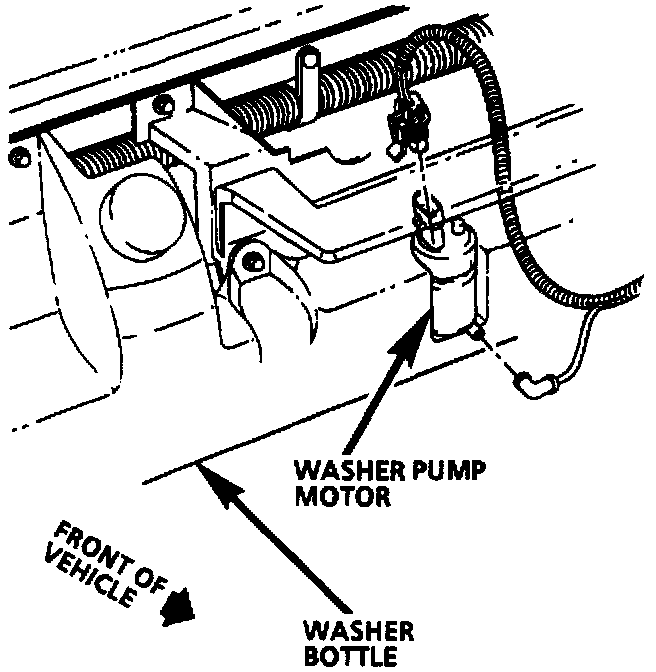 WASHER PUMP MOTOR

FRONT OF VEHICLE

WASHER BOTTLE