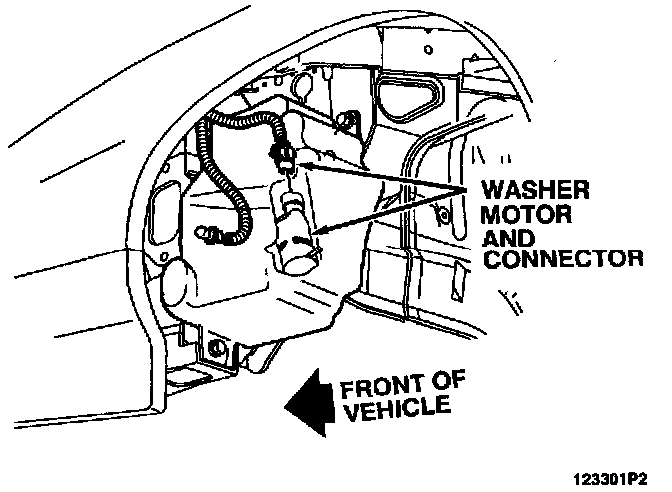 WASHER MOTOR AND CONNECTOR

FRONT OF VEHICLE

123301P2