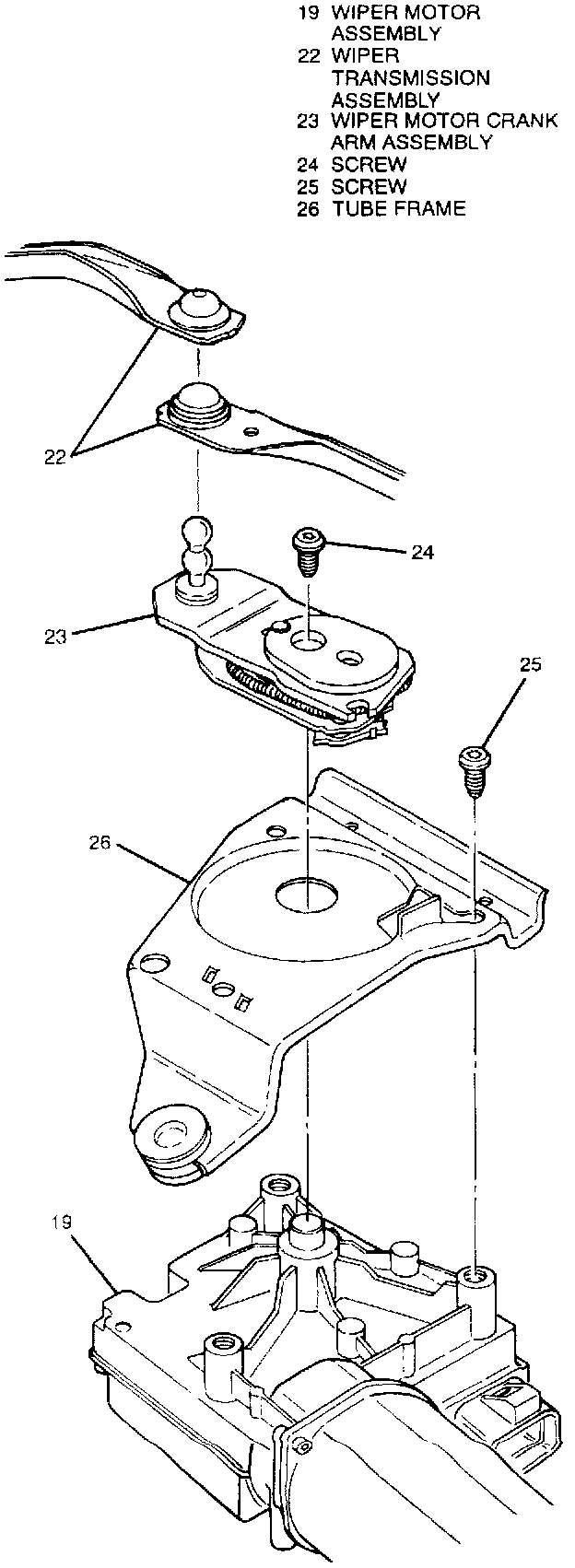 19 WIPER MOTOR ASSEMBLY
22 WIPER TRANSMISSION ASSEMBLY
23 WIPER MOTOR CRANK ARM ASSEMBLY
24 SCREW
25 SCREW
26 TUBE FRAME

22
24
23
25
26
19