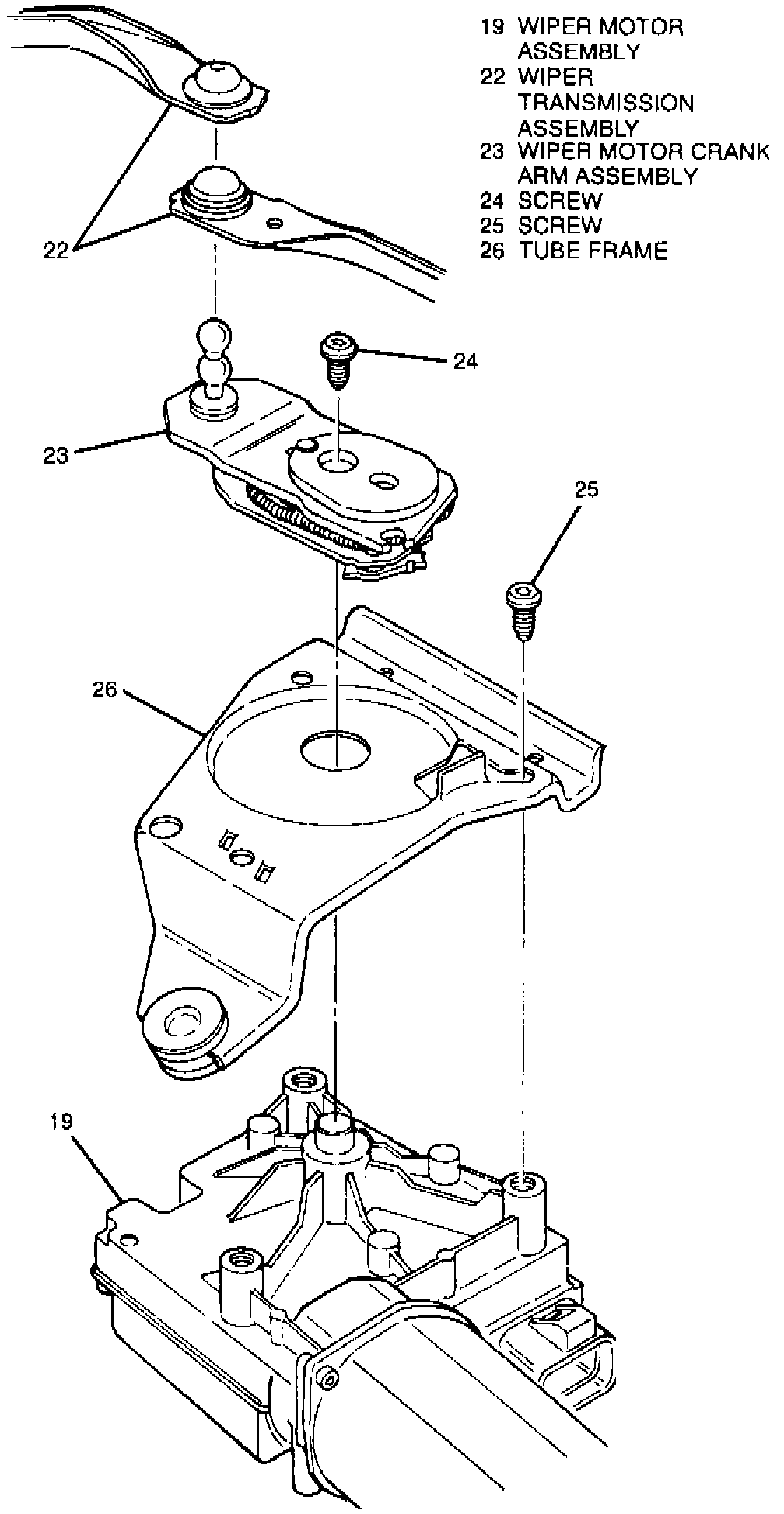 19 WIPER MOTOR ASSEMBLY
22 WIPER TRANSMISSION ASSEMBLY
23 WIPER MOTOR CRANK ARM ASSEMBLY
24 SCREW
25 SCREW
26 TUBE FRAME

22

24

23

25

26

19