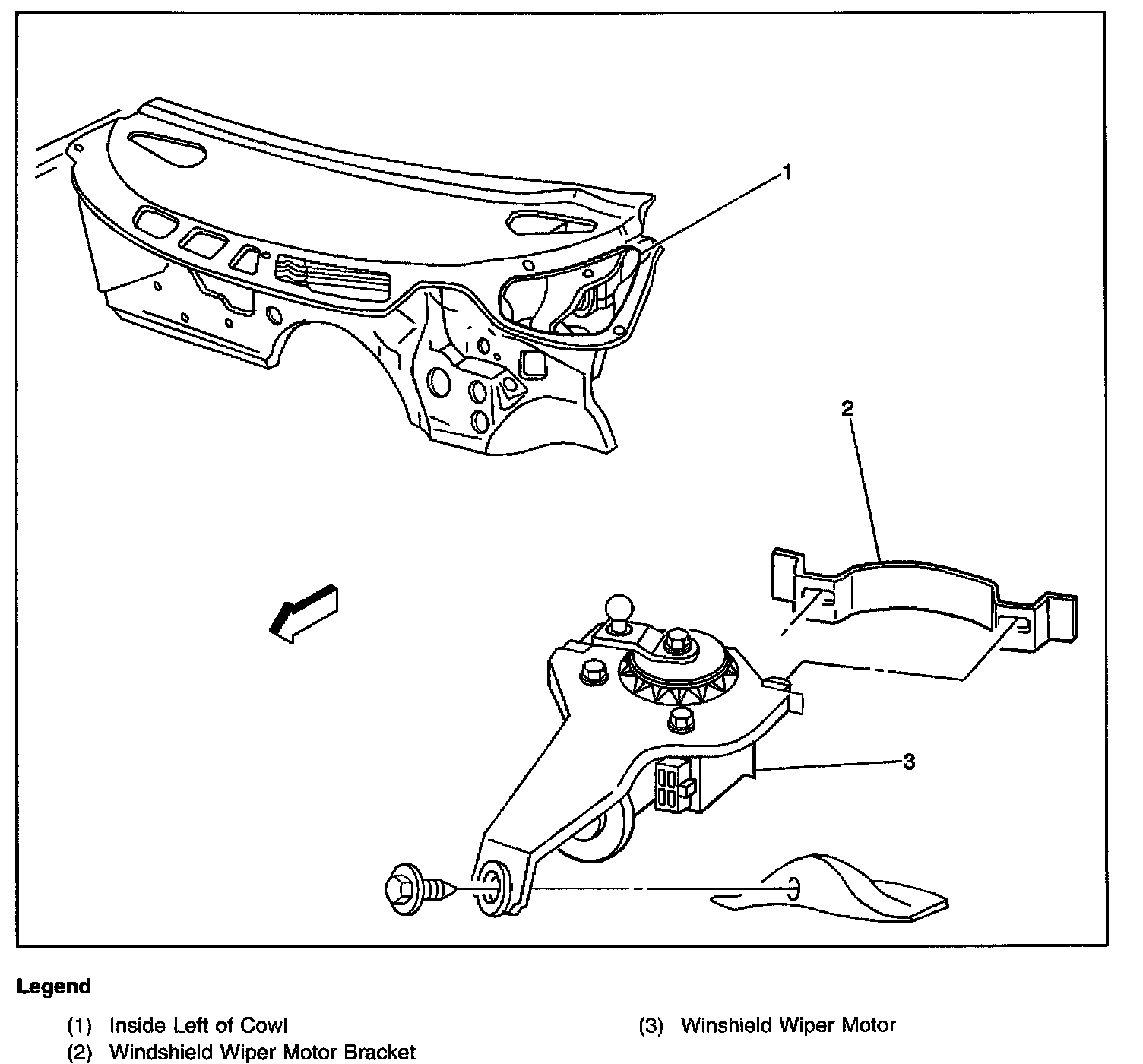 1

2

3

Legend

(1) Inside Left of Cowl
(2) Windshield Wiper Motor Bracket

(3) Winshield Wiper Motor