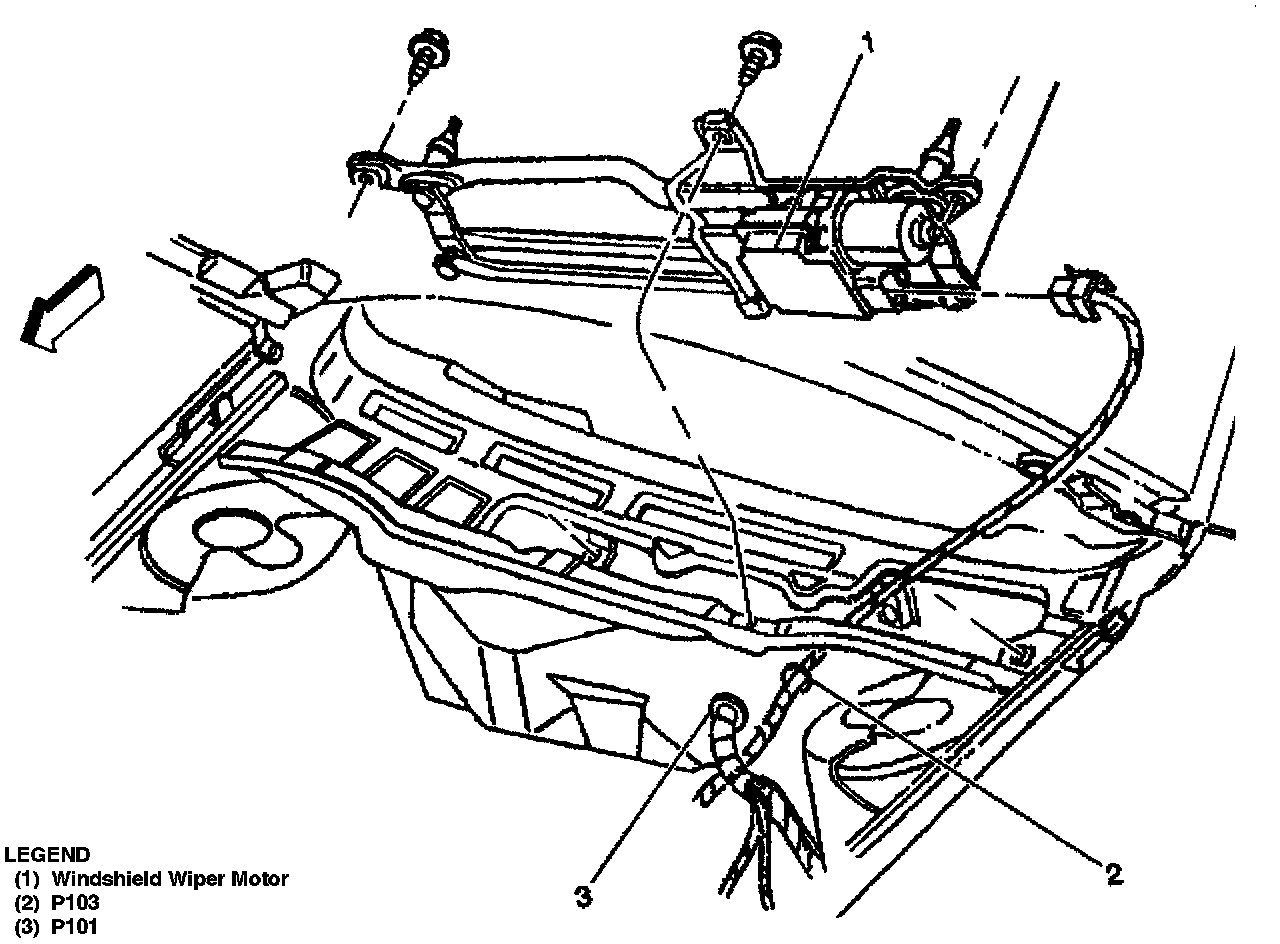 1

3

2

LEGEND
(1) Windshield Wiper Motor
(2) P103
(3) P101