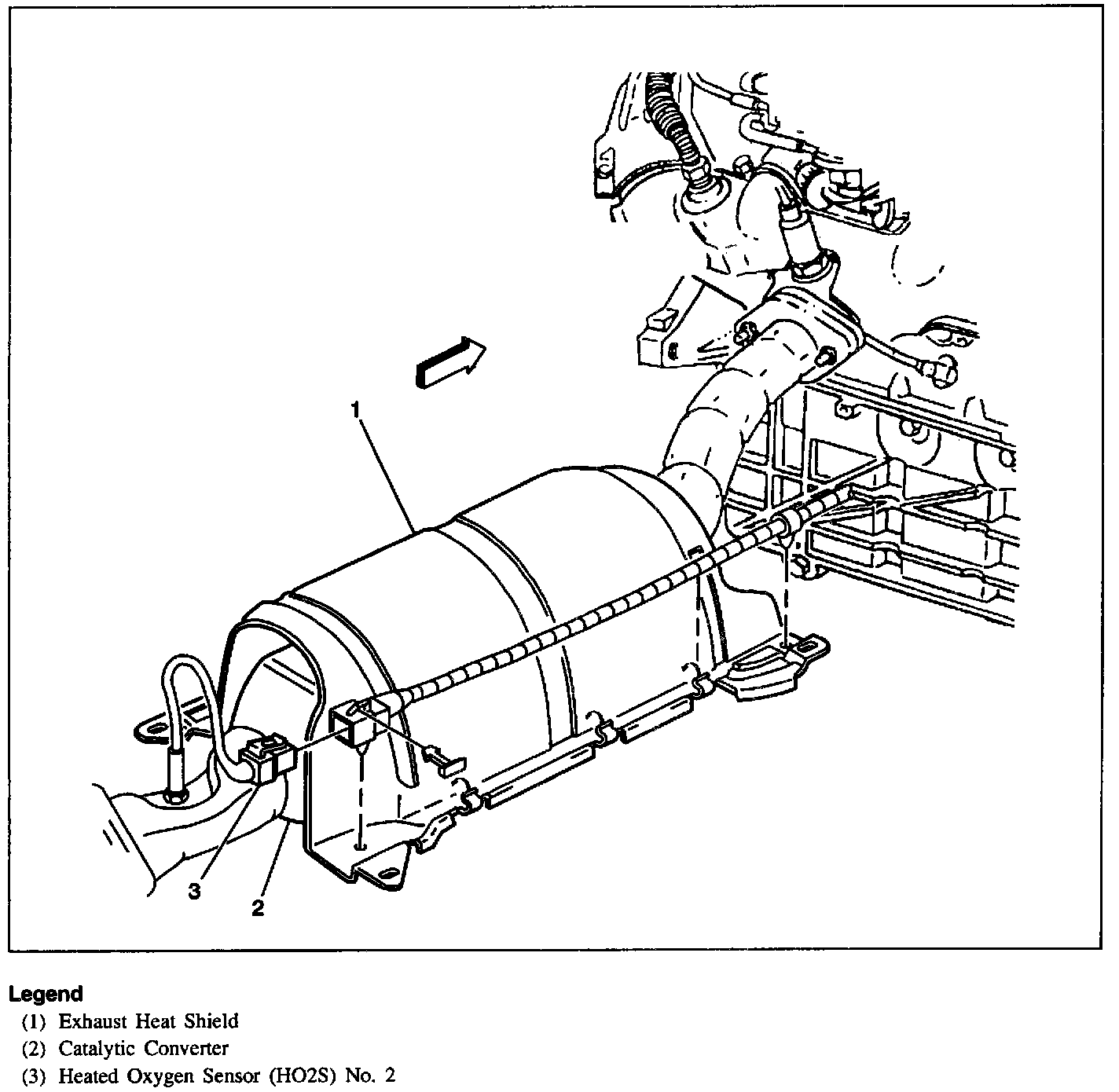 1

3

2

Legend
(1) Exhaust Heat Shield
(2) Catalytic Converter
(3) Heated Oxygen Sensor (HO2S) No. 2