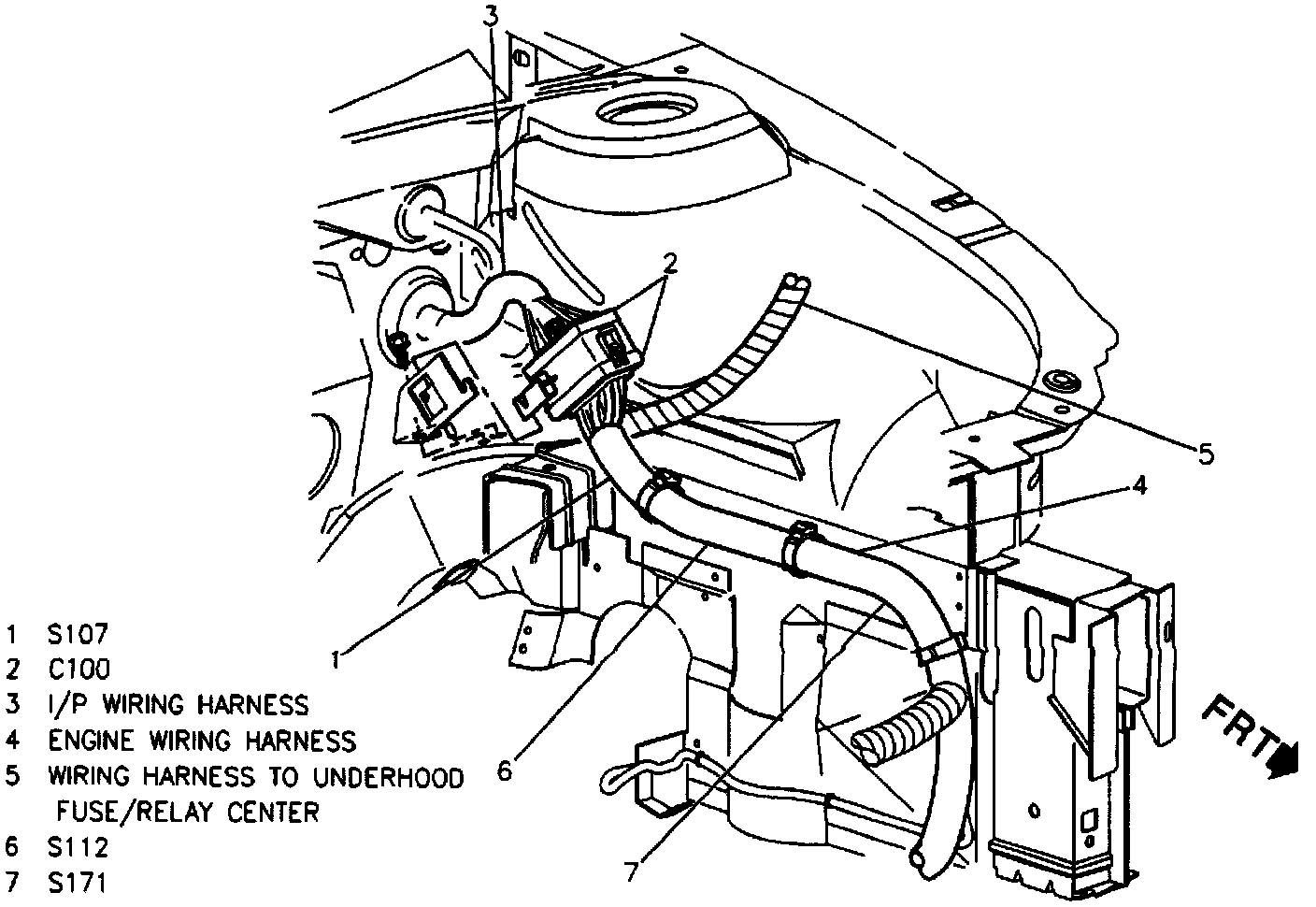 3
2
5
4
1
6
7
FRT

1 S107
2 C100
3 I/P WIRING HARNESS
4 ENGINE WIRING HARNESS
5 WIRING HARNESS TO UNDERHOOD FUSE/RELAY CENTER
6 S112
7 S171