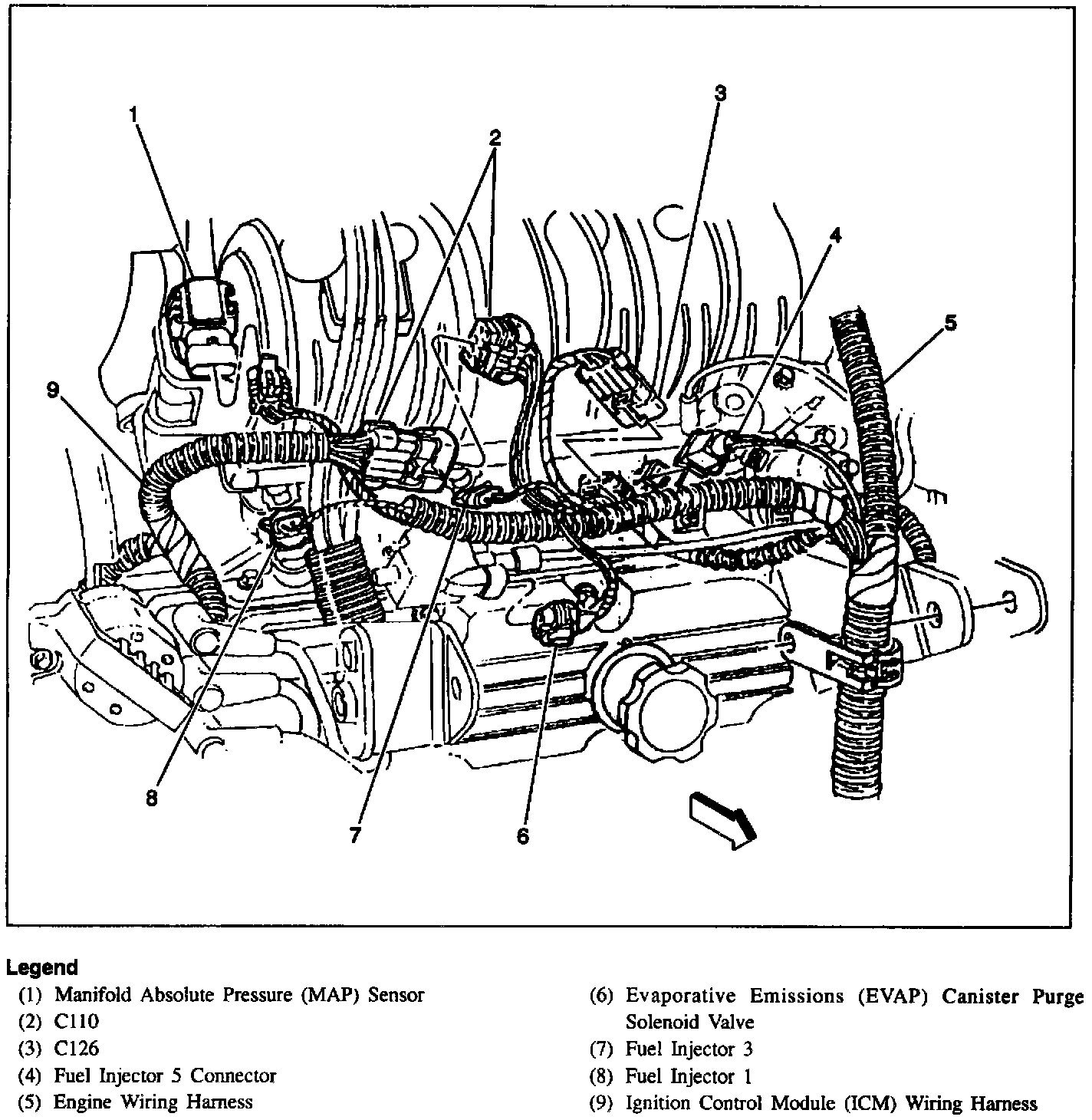 1
2
3
4
5
9
8
7
6

Legend
(1) Manifold Absolute Pressure (MAP) Sensor
(2) C110
(3) C126
(4) Fuel Injector 5 Connector
(5) Engine Wiring Harness

(6) Evaporative Emissions (EVAP) Canister Purge Solenoid Valve
(7) Fuel Injector 3
(8) Fuel Injector 1
(9) Ignition Control Module (ICM) Wiring Harness