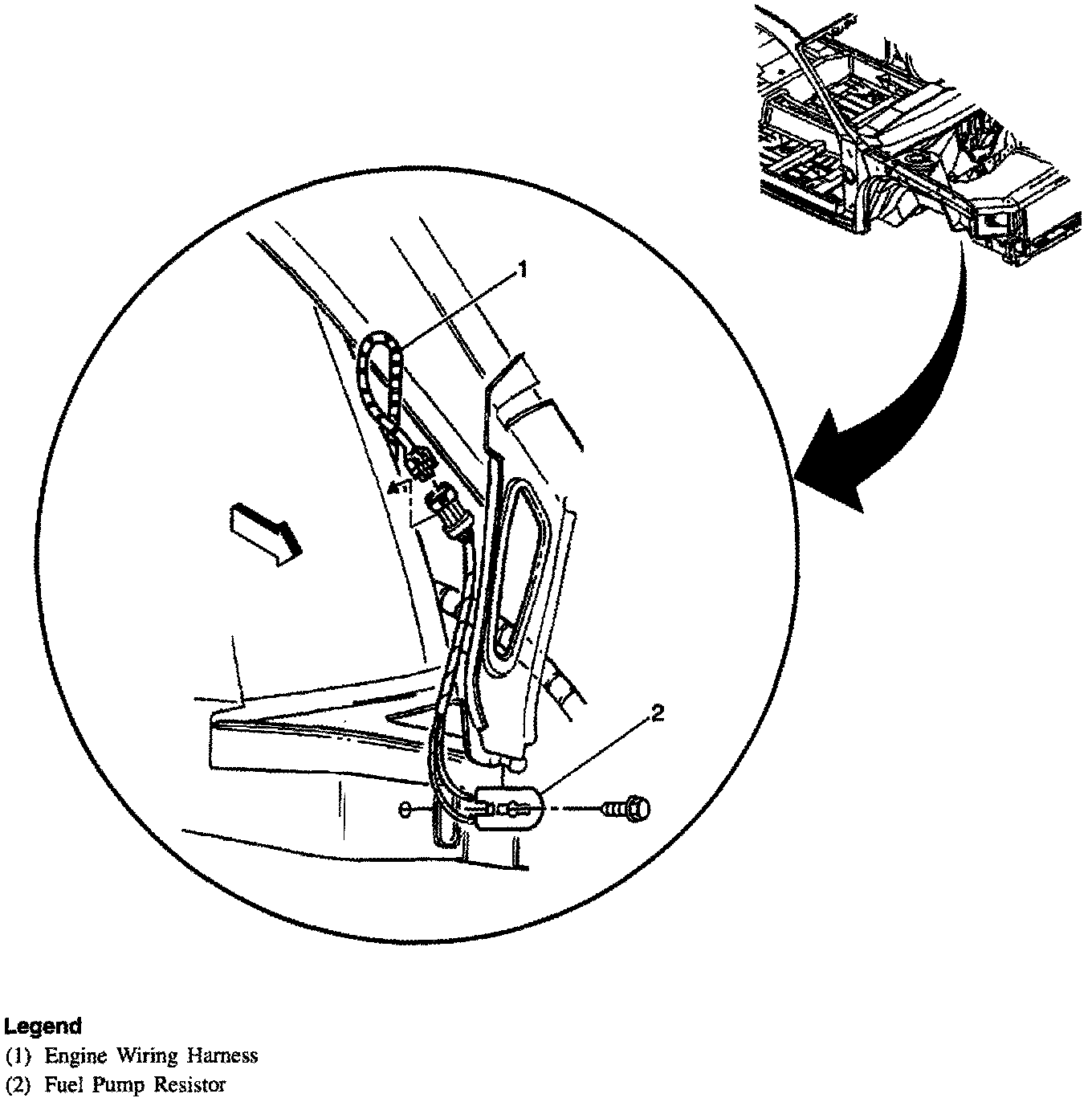 1

2

Legend
(1) Engine Wiring Harness
(2) Fuel Pump Resistor