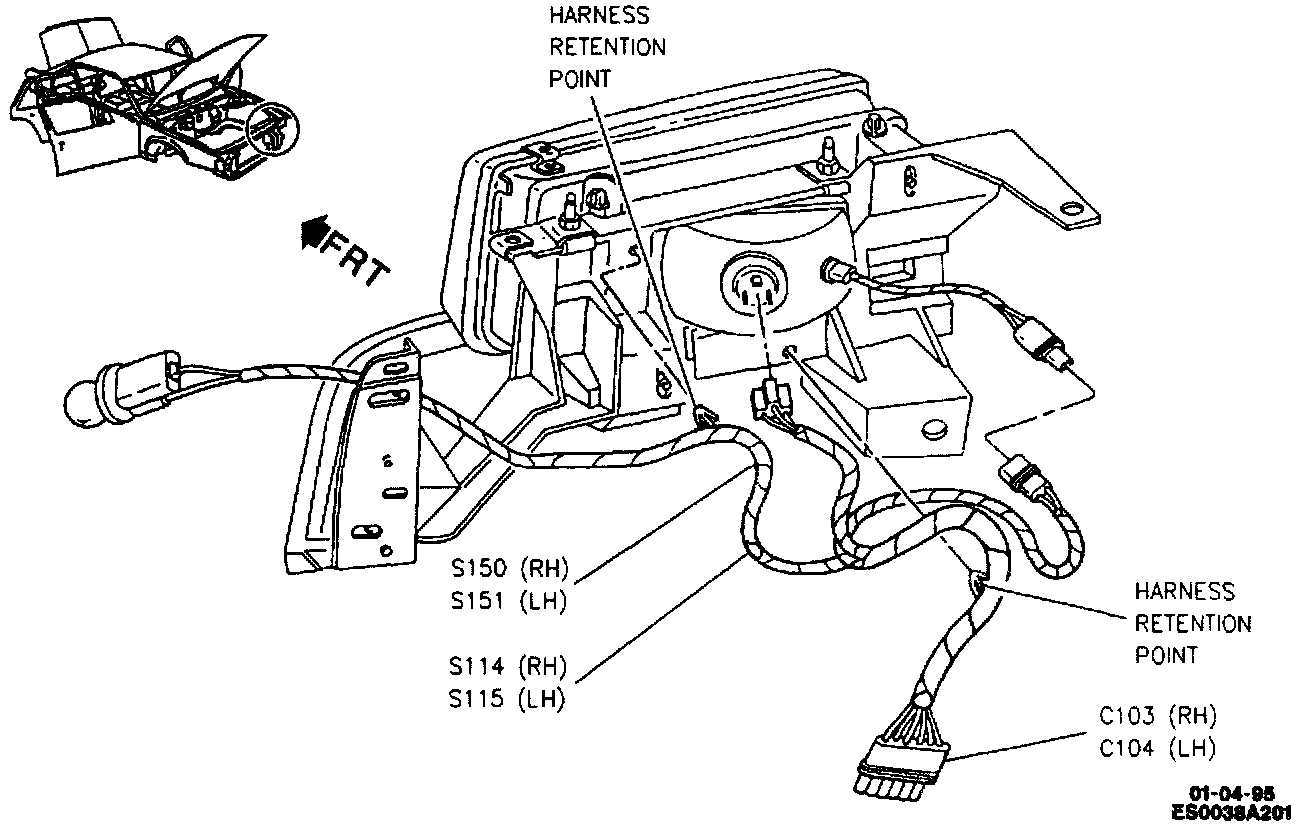 HARNESS RETENTION POINT

FRT

S150 (RH)
S151 (LH)

S114 (RH)
S115 (LH)

HARNESS RETENTION POINT

C103 (RH)
C104 (LH)

01-04-95
ES0038A201