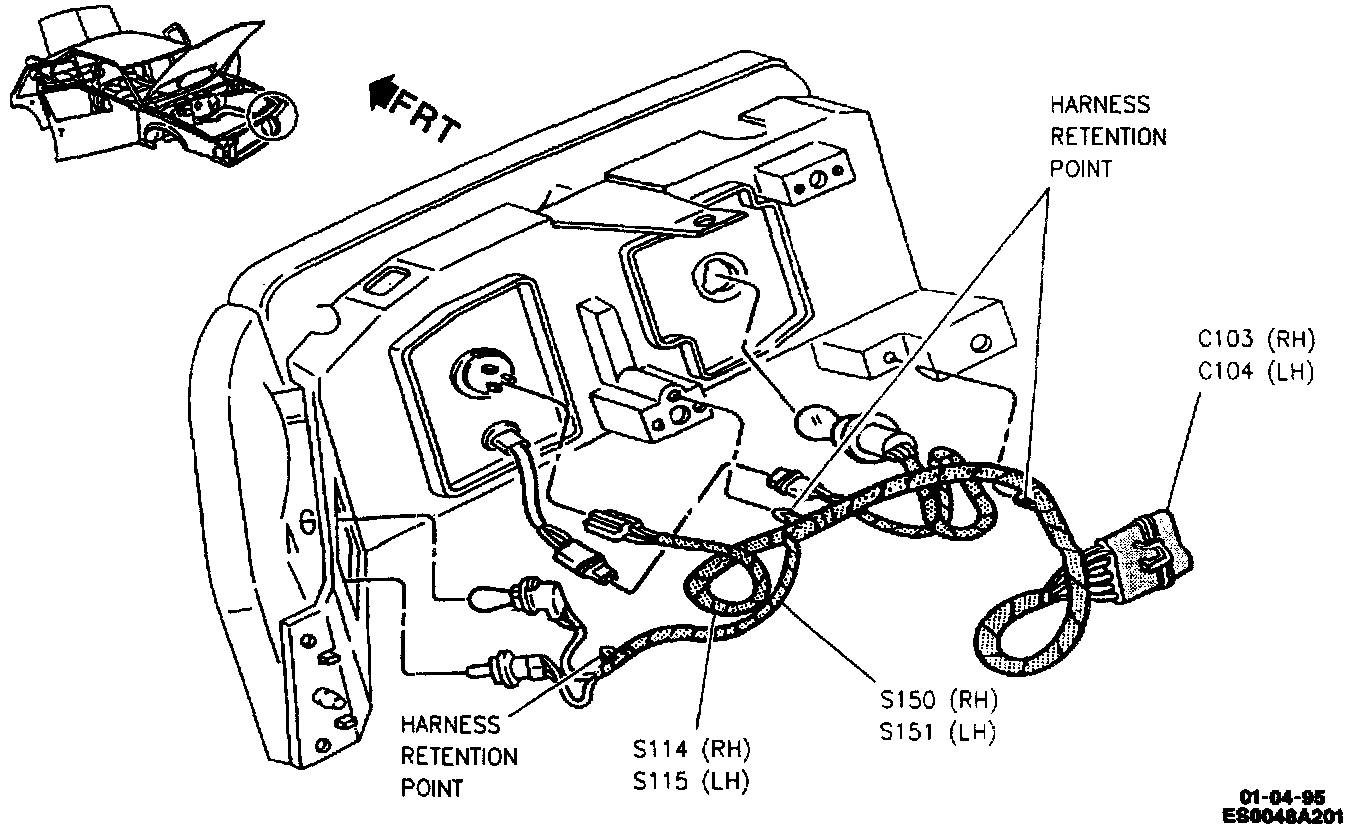 FRT

HARNESS RETENTION POINT

C103 (RH)
C104 (LH)

HARNESS RETENTION POINT

S114 (RH)
S115 (LH)

S150 (RH)
S151 (LH)

01-04-95
ES0048A201