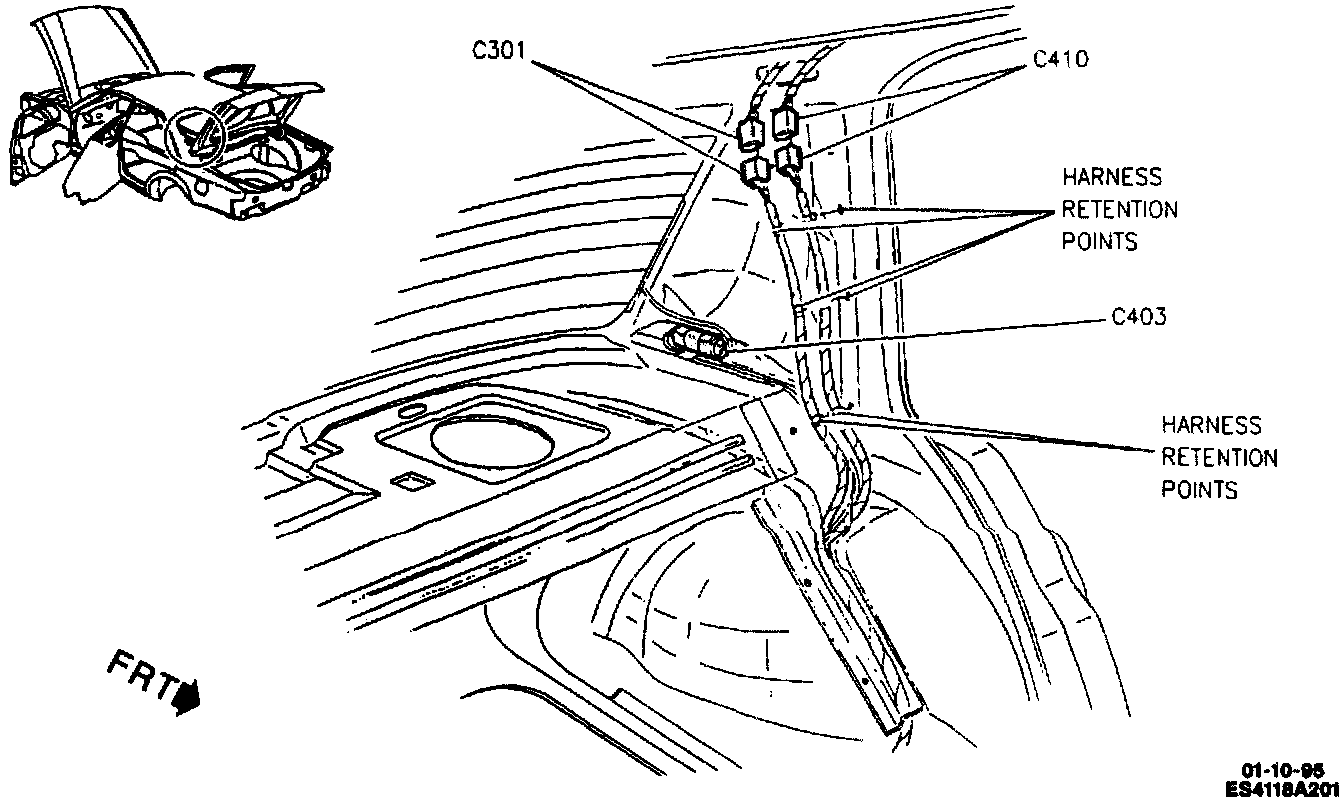 C301

C410

HARNESS RETENTION POINTS

C403

HARNESS RETENTION POINTS

FRT

01-10-95
ES4118A201