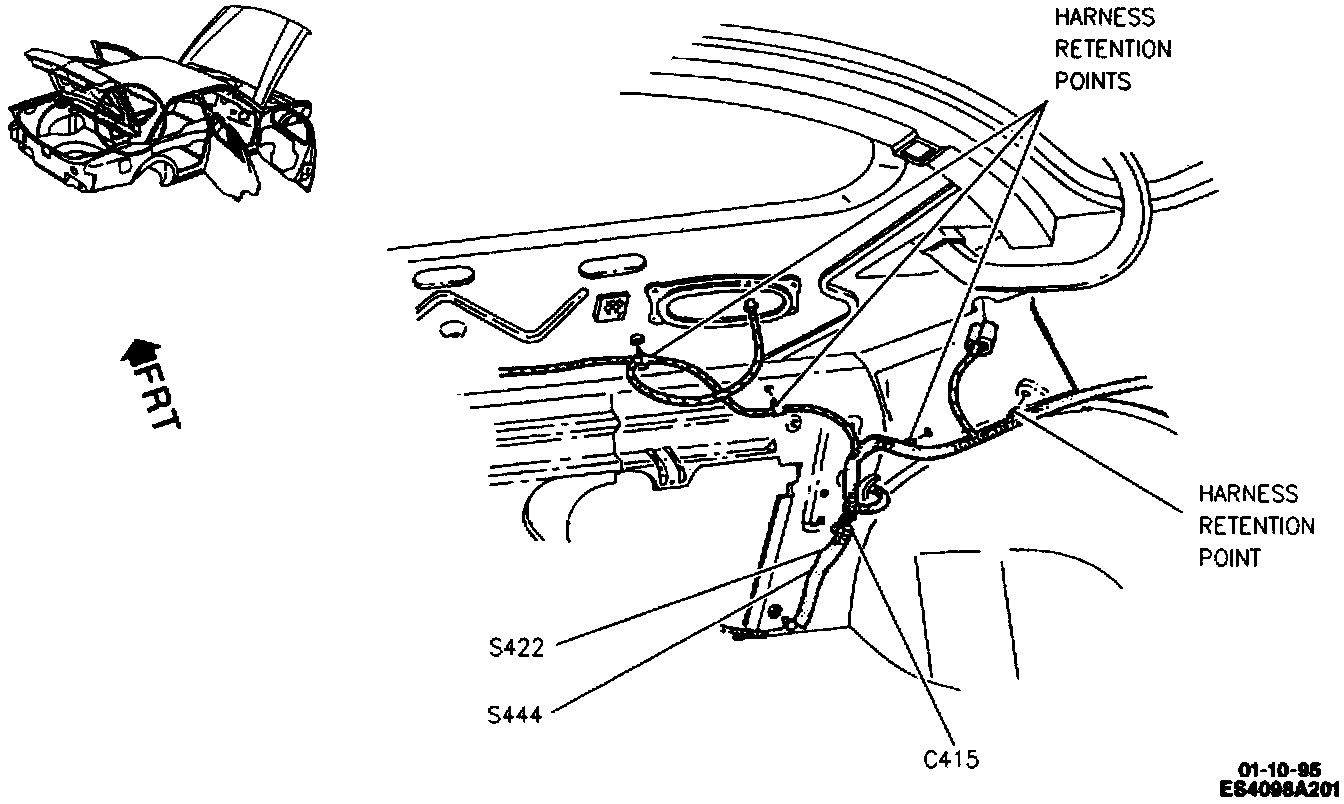 HARNESS RETENTION POINTS

FRT

HARNESS RETENTION POINT

S422

S444

C415

01-10-95
ES4098A201