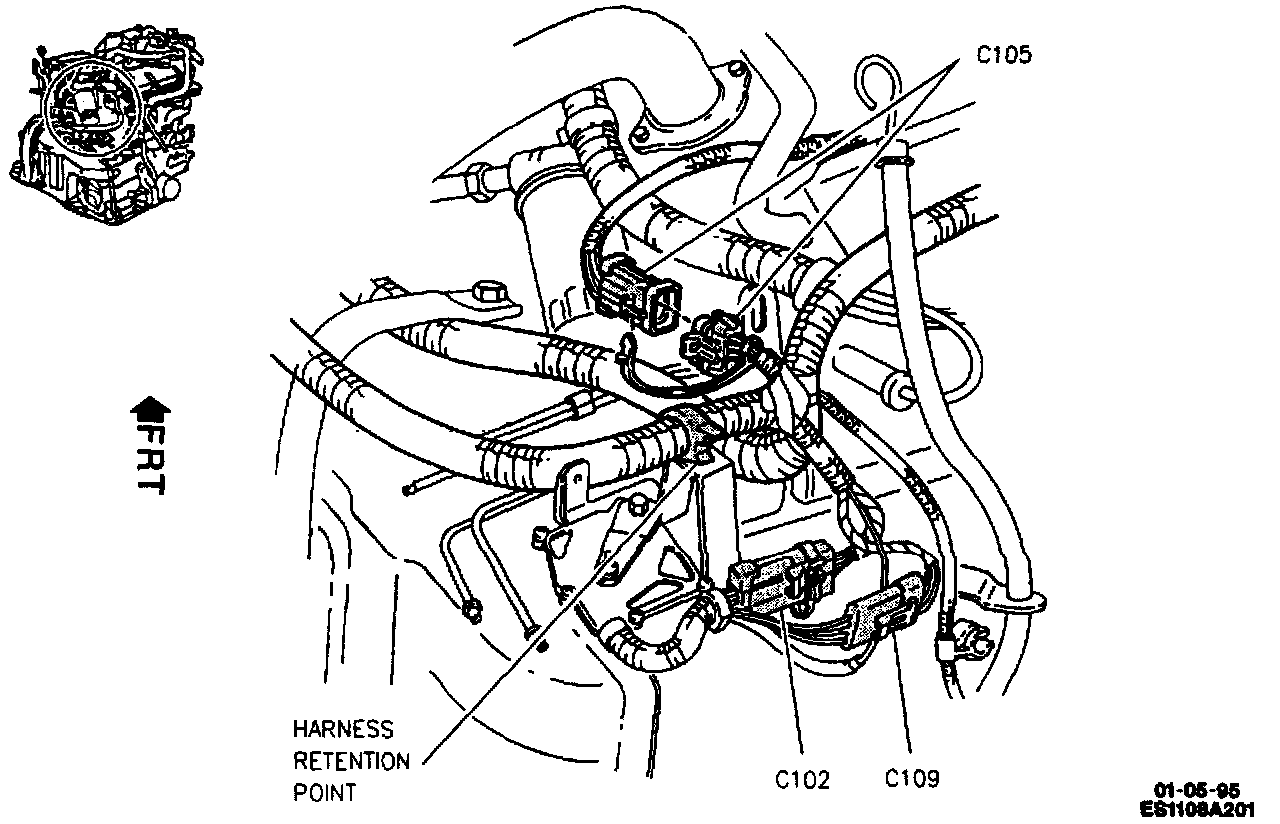 C105

FRT

HARNESS RETENTION POINT

C102

C109

01-05-95
ES1108A201