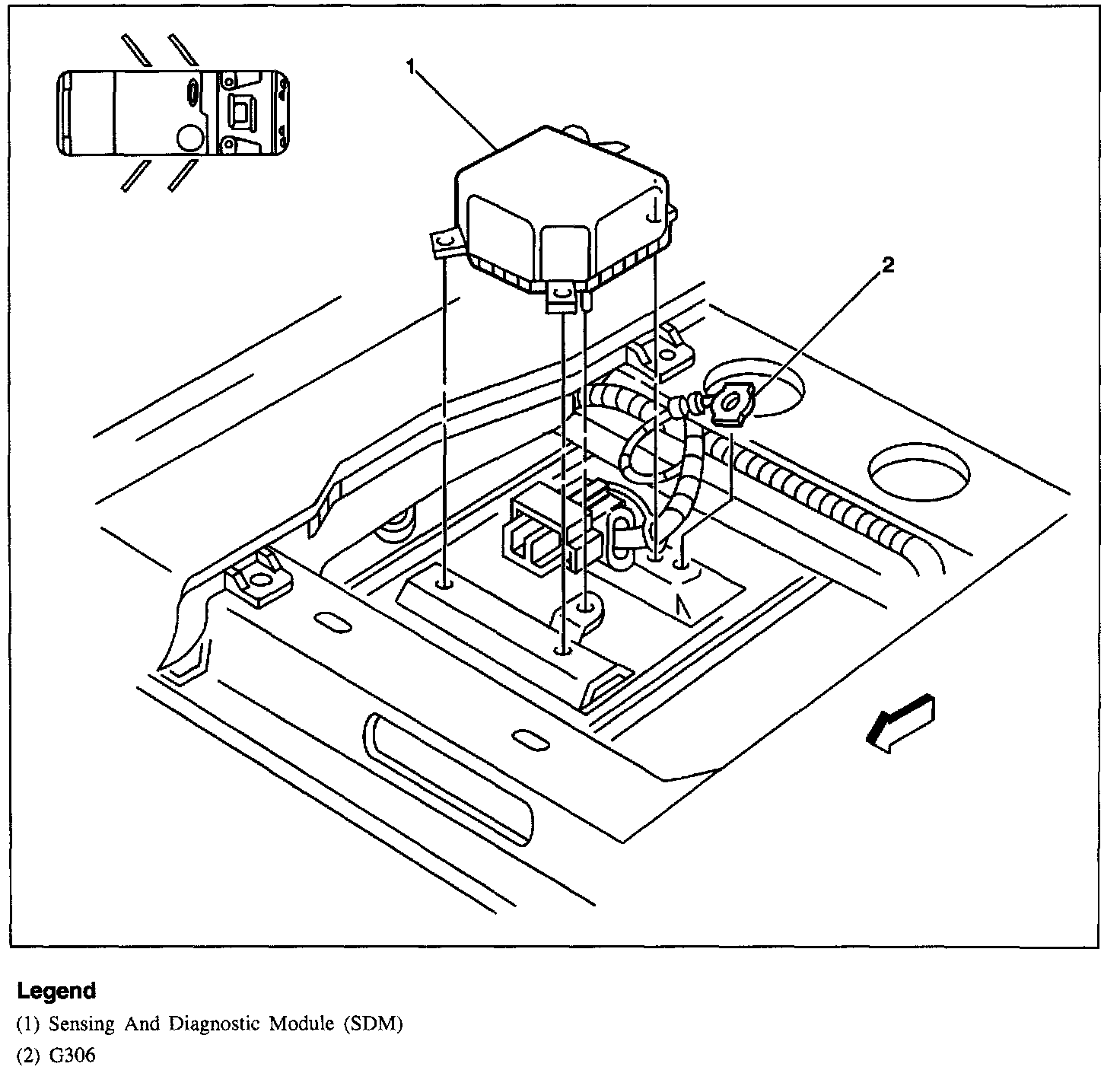 1

2

Legend
(1) Sensing And Diagnostic Module (SDM)
(2) G306