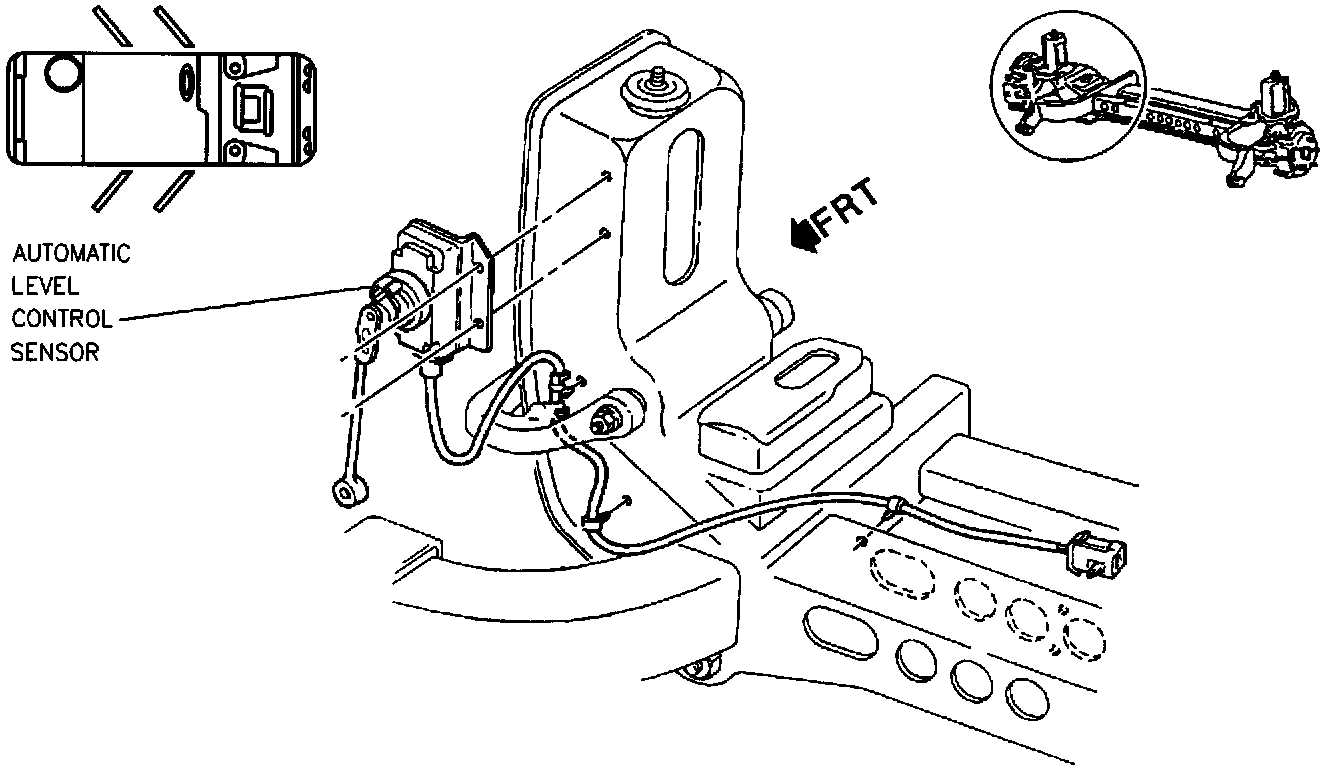 AUTOMATIC
LEVEL
CONTROL
SENSOR

FRT