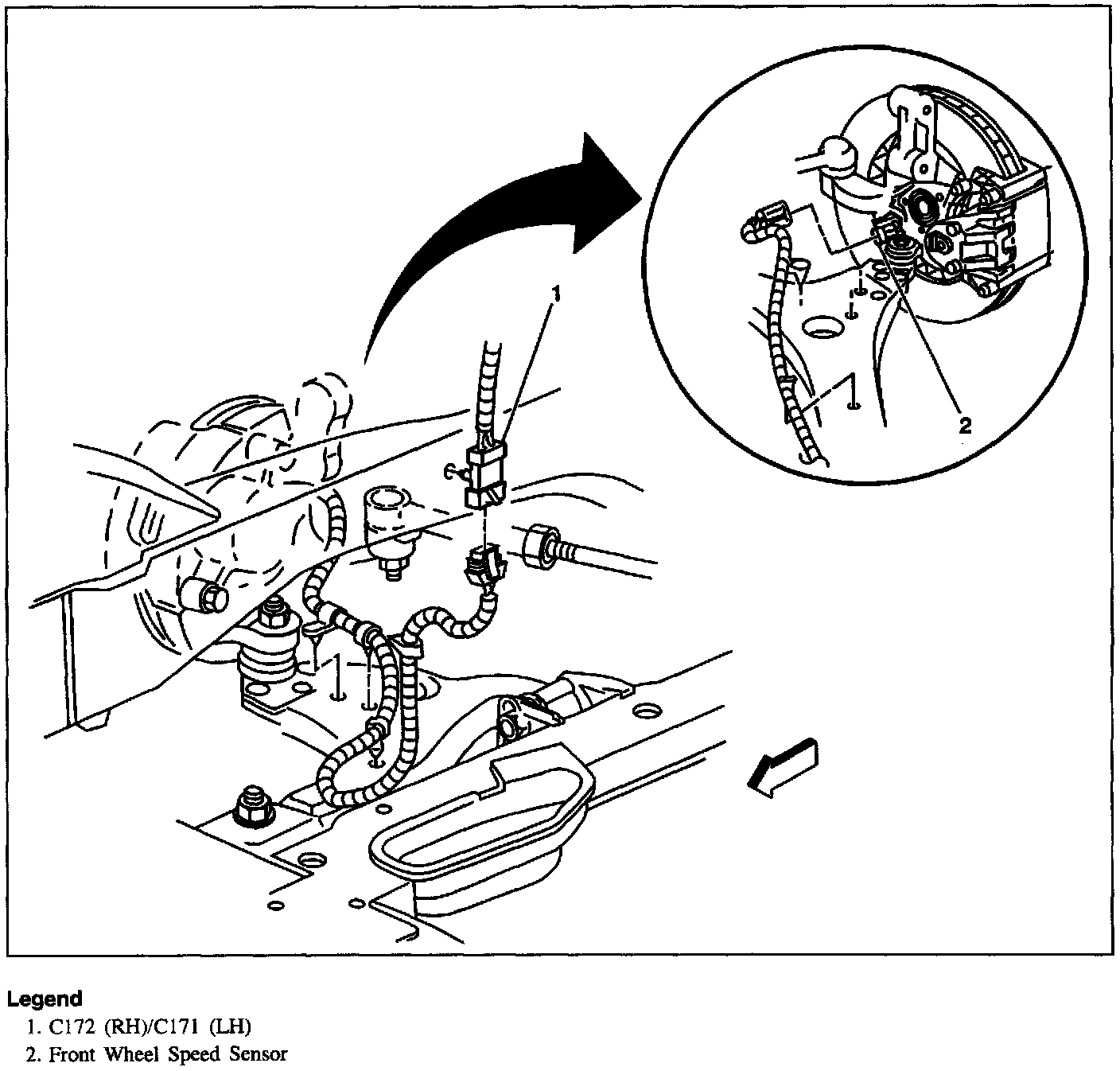 1

2

Legend
1. C172 (RH)/C171 (LH)
2. Front Wheel Speed Sensor