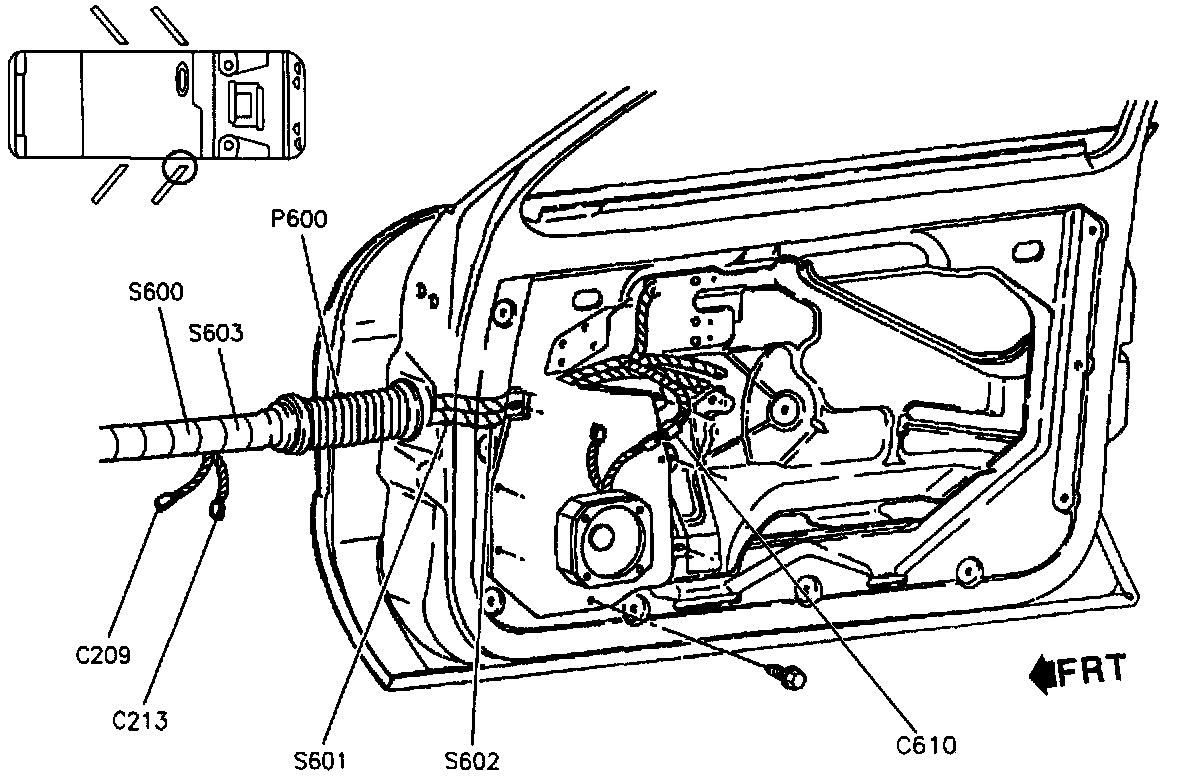 P600
S600
S603
C209
C213
S601
S602
C610
FRT