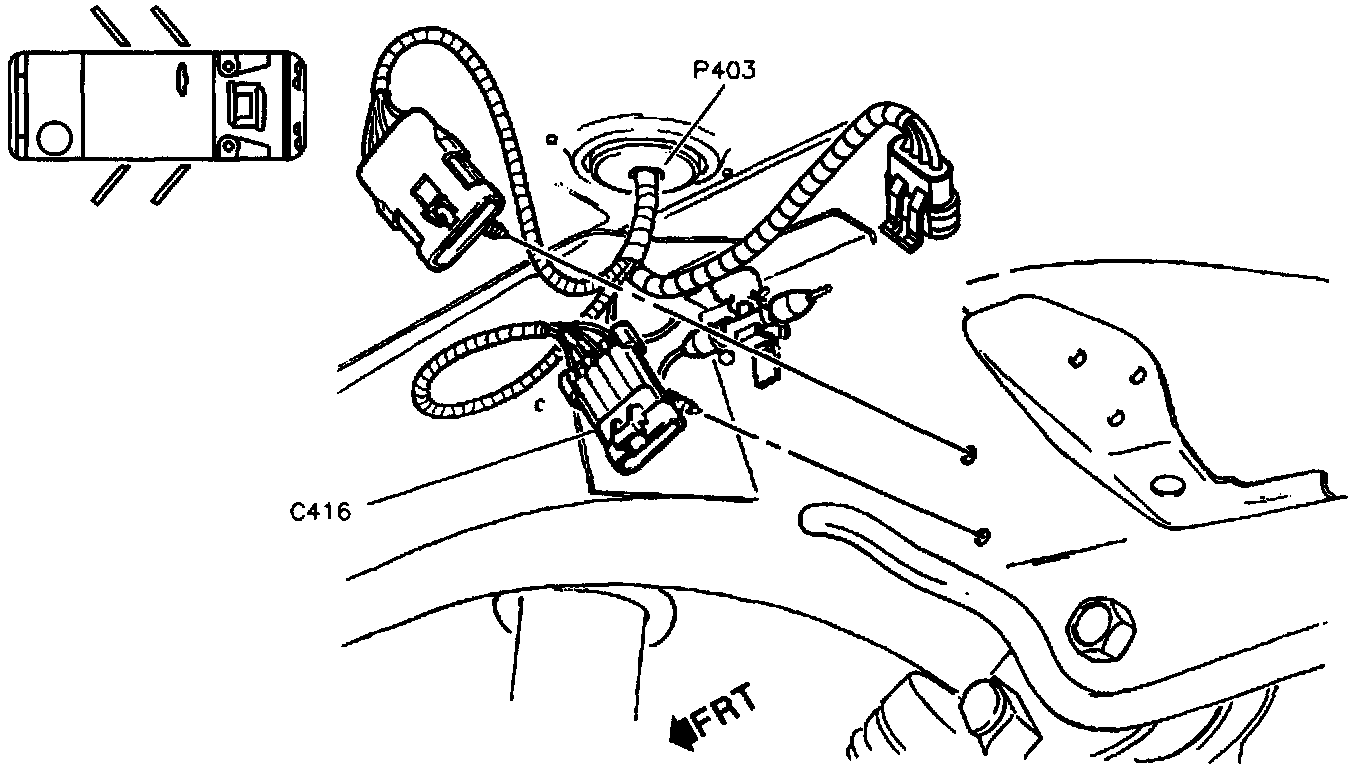 P403

C416

FRT