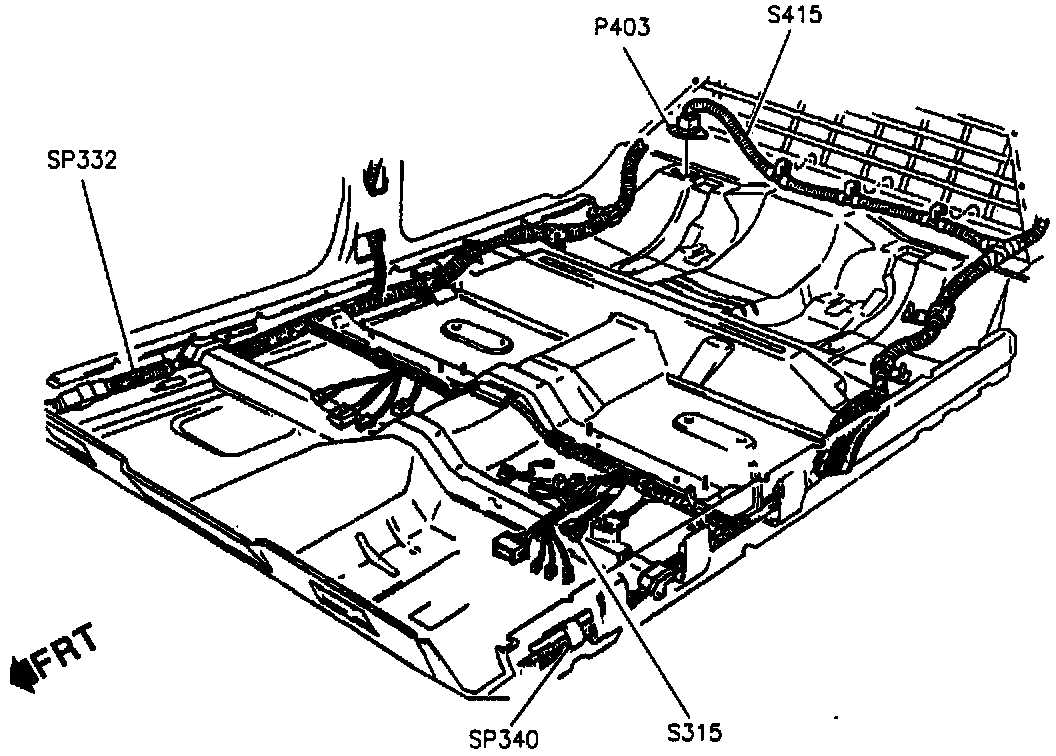 P403
S415
SP332
FRT
SP340
S315