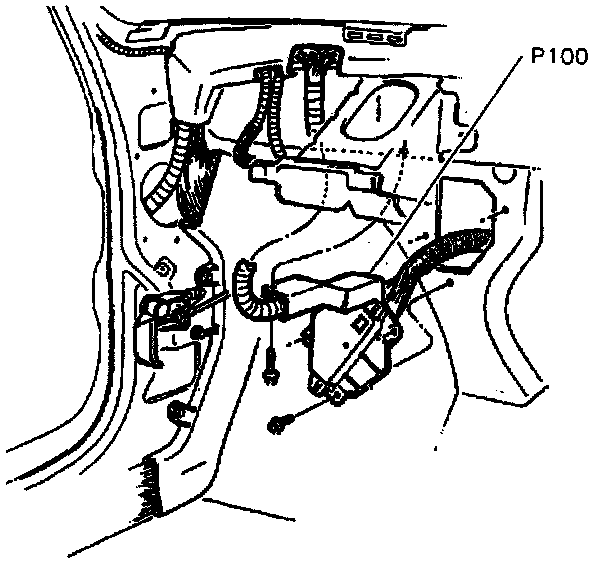 P100