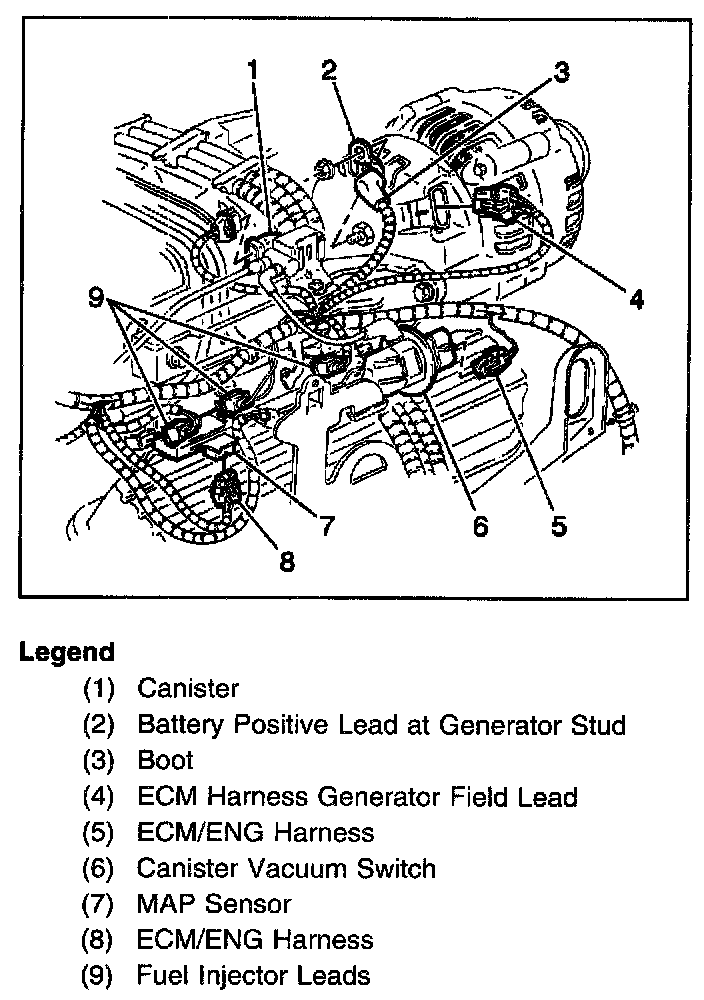 1
2
3
4
9
7
6
5
8

Legend
(1) Canister
(2) Battery Positive Lead at Generator Stud
(3) Boot
(4) ECM Harness Generator Field Lead
(5) ECM/ENG Harness
(6) Canister Vacuum Switch
(7) MAP Sensor
(8) ECM/ENG Harness
(9) Fuel Injector Leads