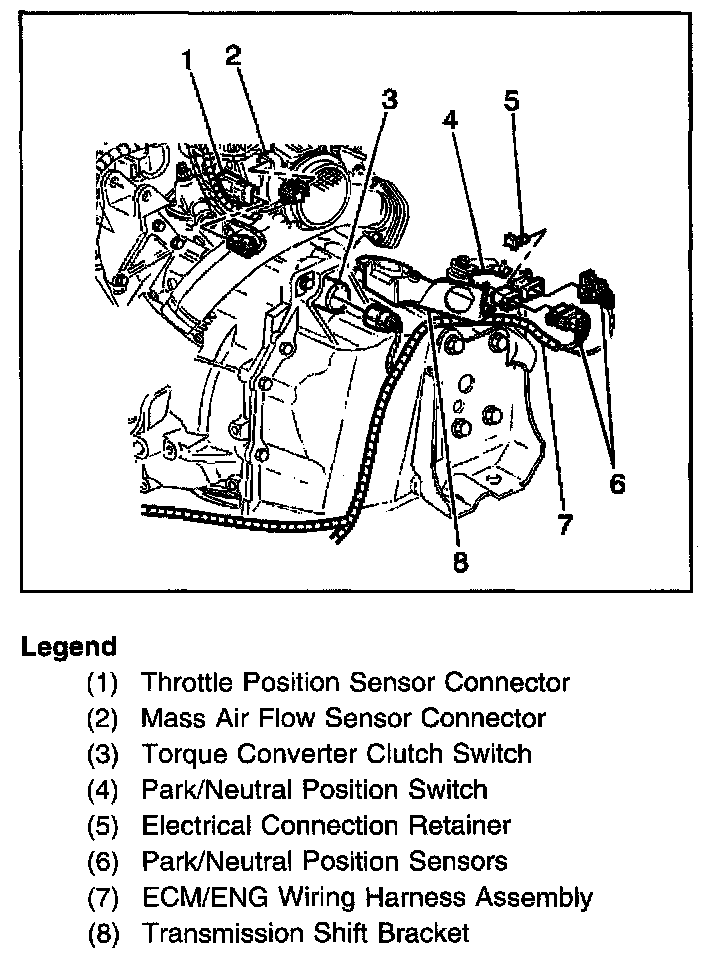 1 2 3 4 5 6 7 8

Legend
(1) Throttle Position Sensor Connector
(2) Mass Air Flow Sensor Connector
(3) Torque Converter Clutch Switch
(4) Park/Neutral Position Switch
(5) Electrical Connection Retainer
(6) Park/Neutral Position Sensors
(7) ECM/ENG Wiring Harness Assembly
(8) Transmission Shift Bracket