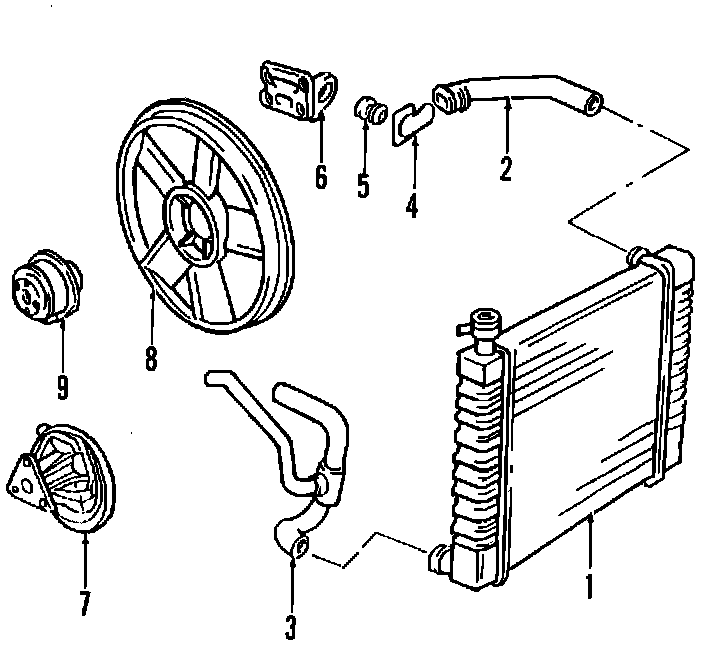 6
5
4
2
8
9
7
3
1