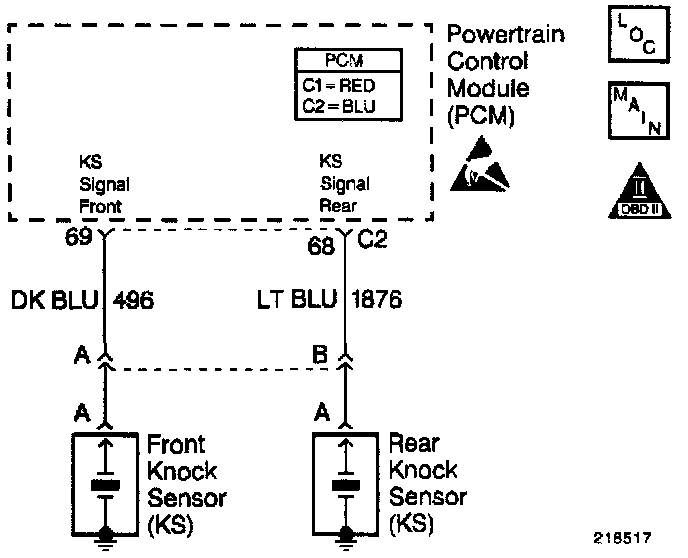 PCM
C1 = RED
C2 = BLU

Powertrain Control Module (PCM)

LOC

MAIN

II
OBD II

KS Signal Front

KS Signal Rear

69

68 C2

DK BLU 496

LT BLU 1876

A

B

A

A

Front Knock Sensor (KS)

Rear Knock Sensor (KS)

218517