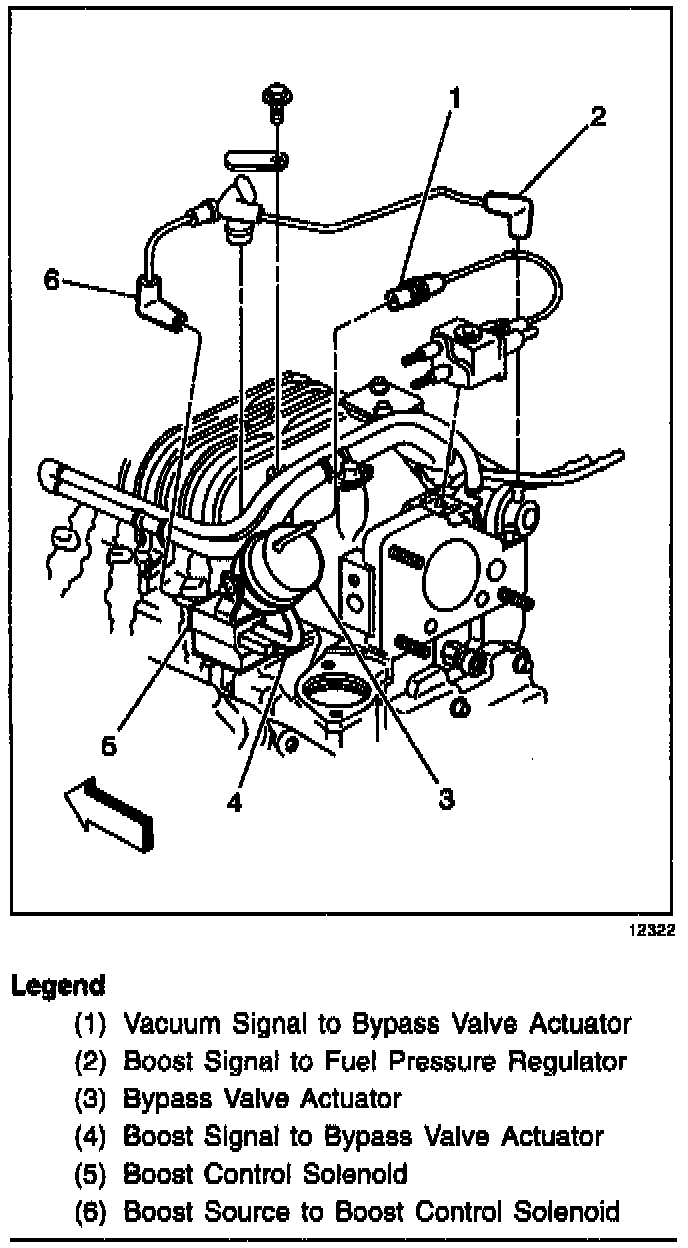 1
2
6
5
4
3

12322

Legend

(1) Vacuum Signal to Bypass Valve Actuator
(2) Boost Signal to Fuel Pressure Regulator
(3) Bypass Valve Actuator
(4) Boost Signal to Bypass Valve Actuator
(5) Boost Control Solenoid
(6) Boost Source to Boost Control Solenoid