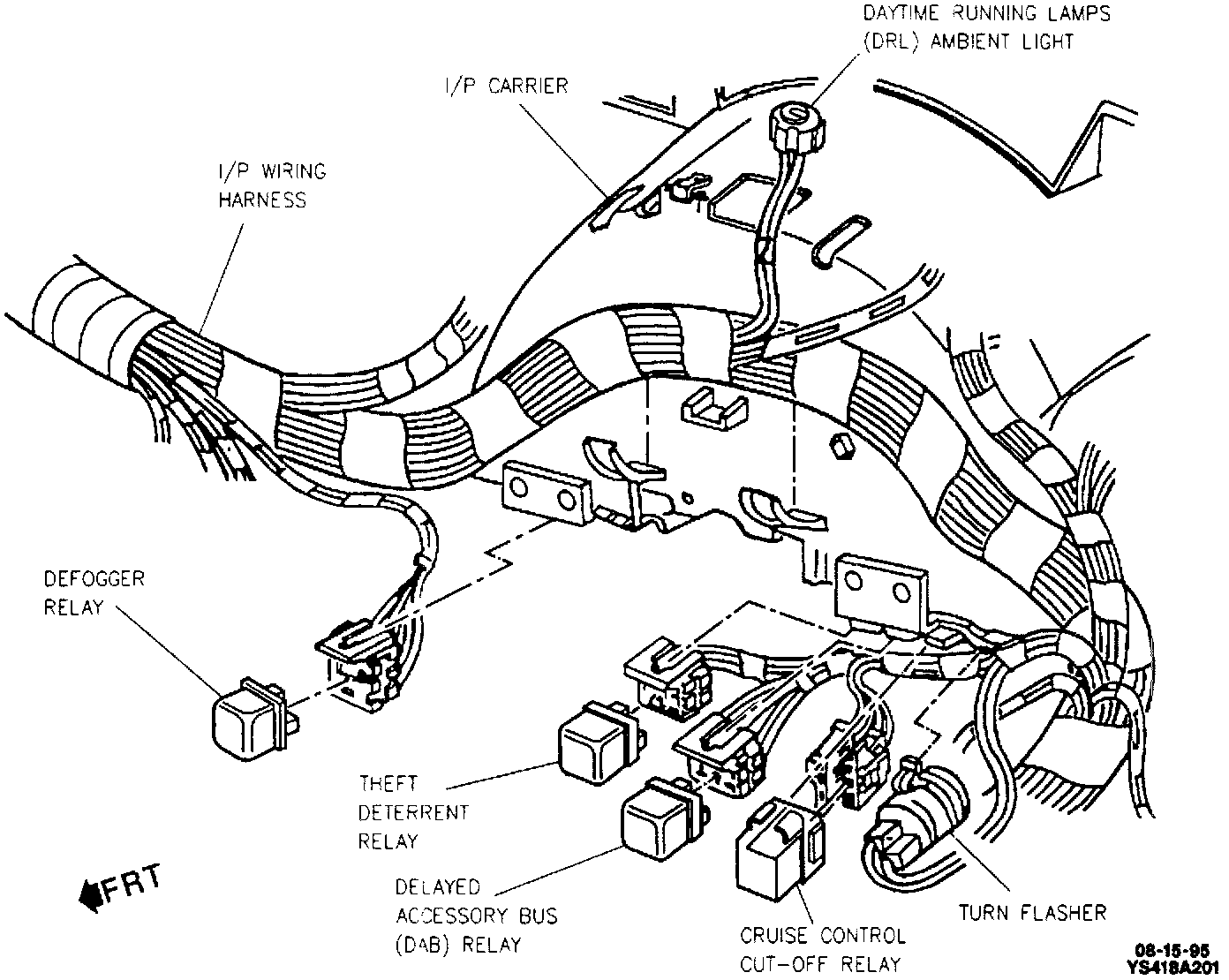 DAYTIME RUNNING LAMPS (DRL) AMBIENT LIGHT

I/P CARRIER

I/P WIRING HARNESS

DEFOGGER RELAY

THEFT DETERRENT RELAY

DELAYED ACCESSORY BUS (DAB) RELAY

CRUISE CONTROL CUT-OFF RELAY

TURN FLASHER

FRT

08-15-95
YS418A201