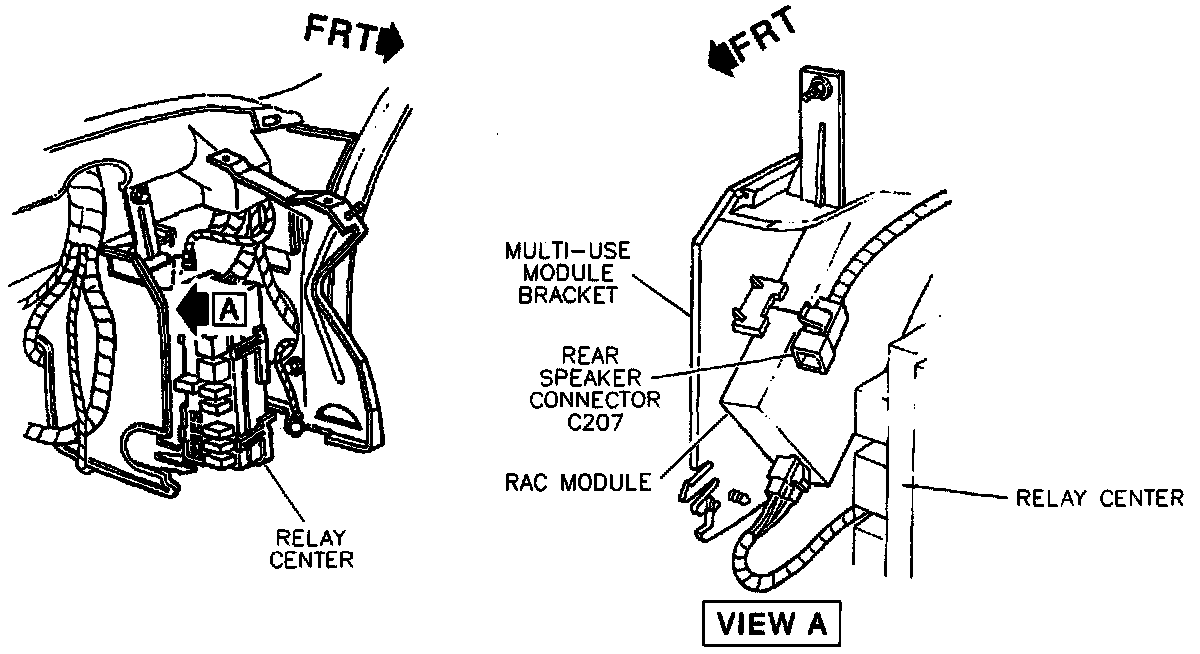 FRT

A

RELAY CENTER

FRT

MULTI-USE MODULE BRACKET

REAR SPEAKER CONNECTOR C207

RAC MODULE

RELAY CENTER

VIEW A