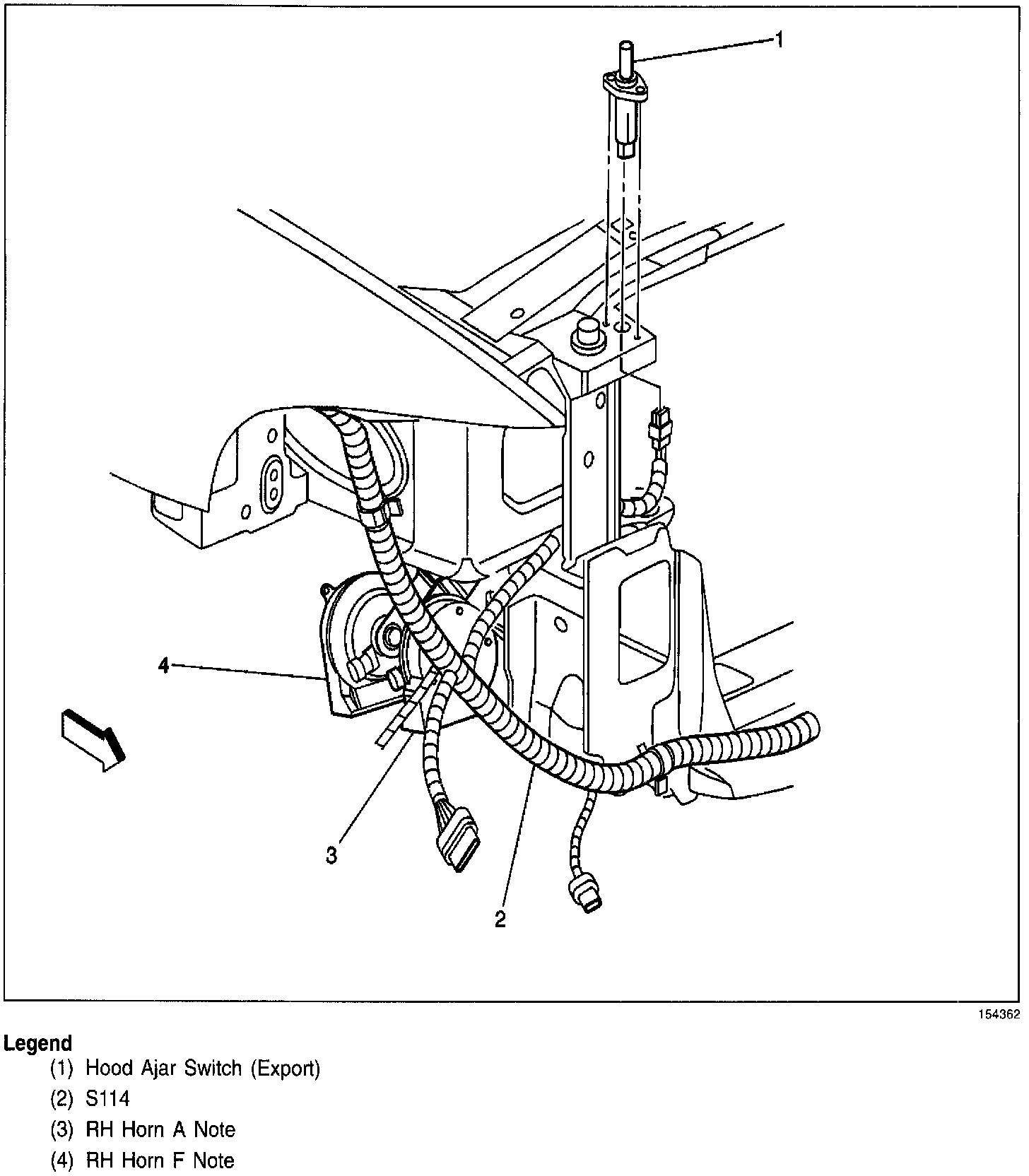 1

4

3

2

154362

Legend

(1) Hood Ajar Switch (Export)

(2) S114

(3) RH Horn A Note

(4) RH Horn F Note