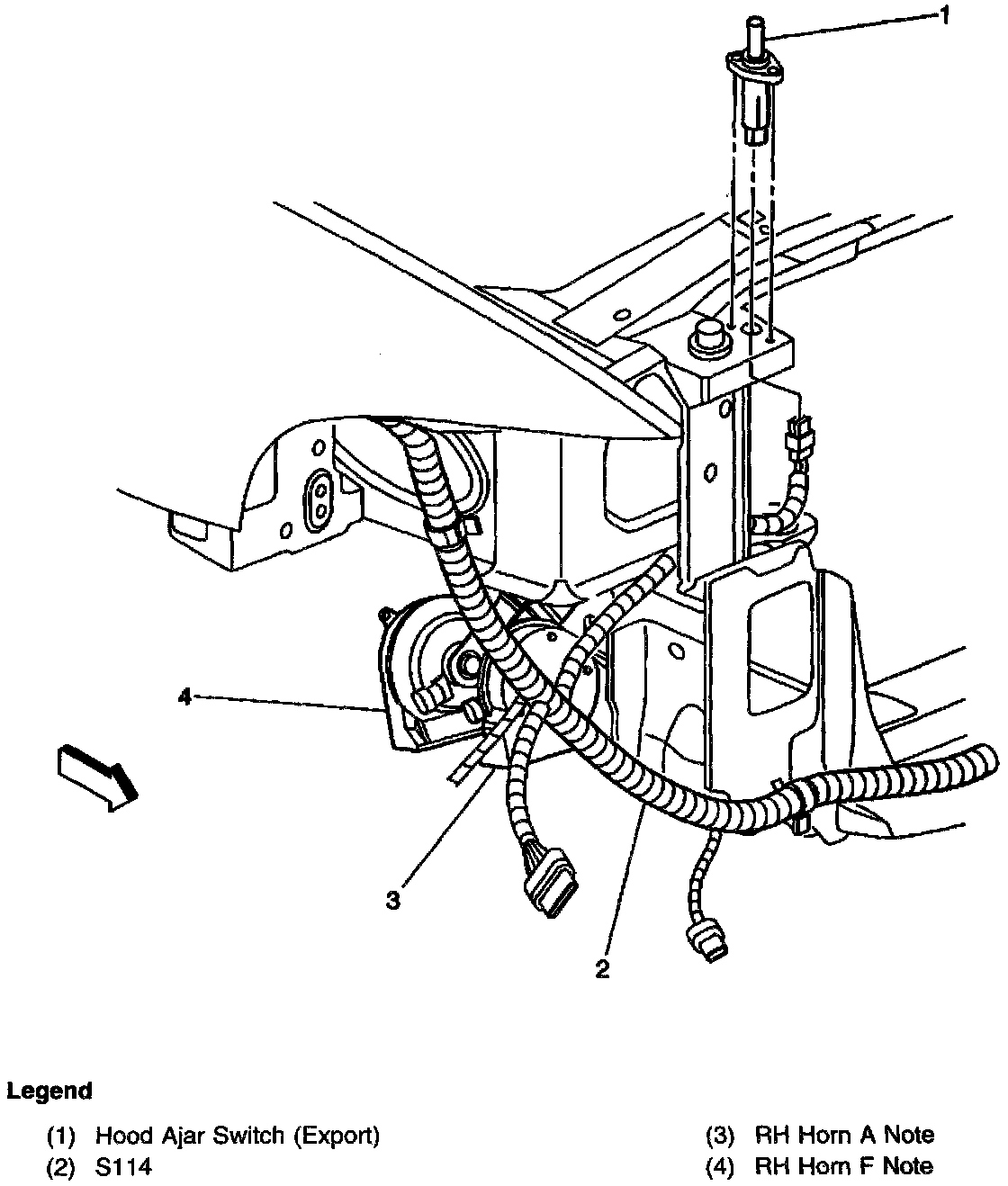 1

4

3

2

Legend

(1) Hood Ajar Switch (Export)
(2) S114

(3) RH Horn A Note
(4) RH Horn F Note