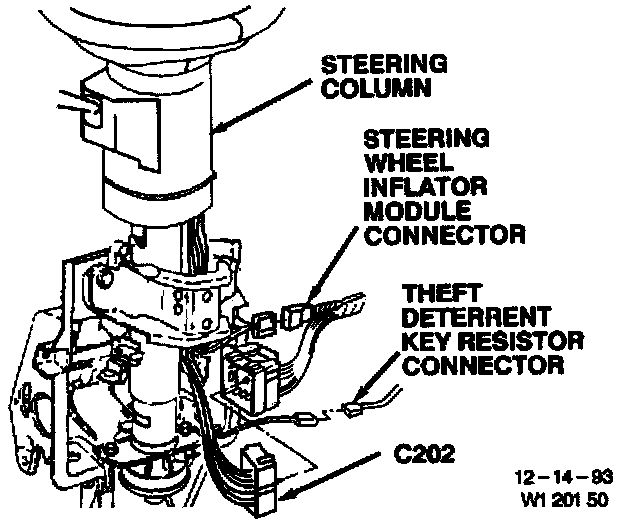 STEERING COLUMN

STEERING WHEEL INFLATOR MODULE CONNECTOR

THEFT DETERRENT KEY RESISTOR CONNECTOR

C202

12 – 14 – 93
W1 201 50