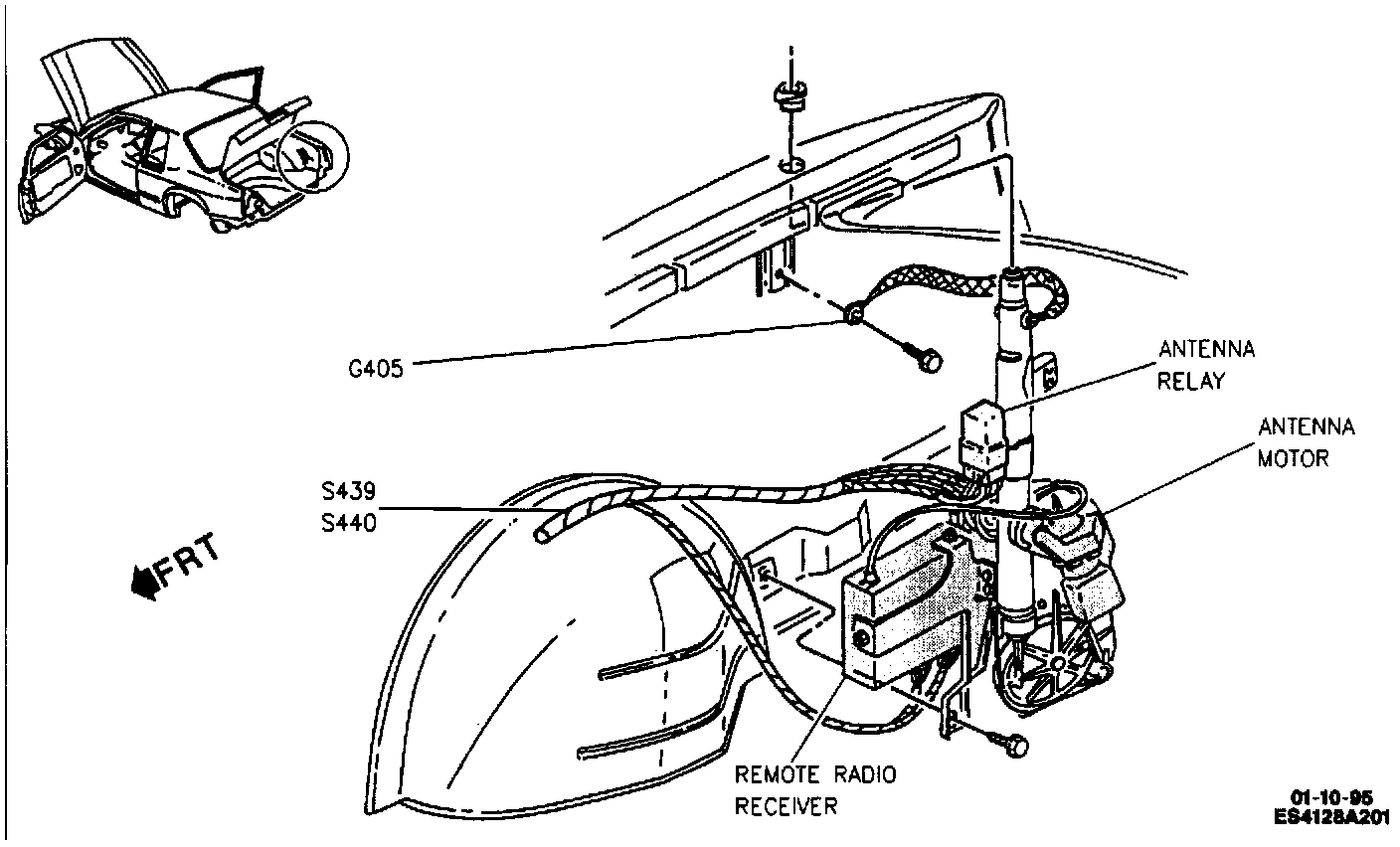 G405

ANTENNA RELAY

ANTENNA MOTOR

S439
S440

FRT

REMOTE RADIO RECEIVER

01-10-95
ES4128A201