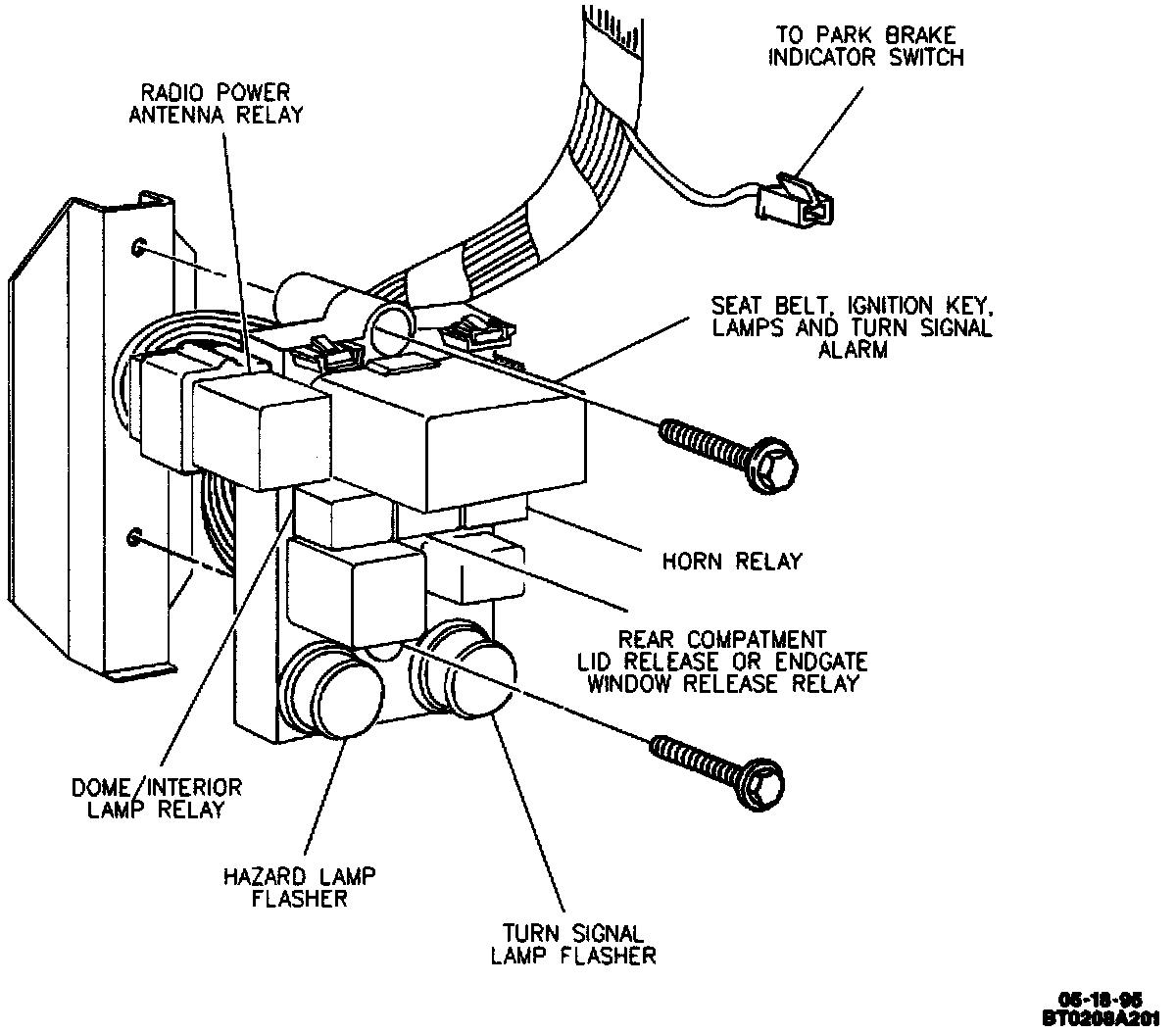 TO PARK BRAKE
INDICATOR SWITCH

RADIO POWER
ANTENNA RELAY

SEAT BELT, IGNITION KEY,
LAMPS AND TURN SIGNAL
ALARM

HORN RELAY

REAR COMPATMENT
LID RELEASE OR ENDGATE
WINDOW RELEASE RELAY

DOME/INTERIOR
LAMP RELAY

HAZARD LAMP
FLASHER

TURN SIGNAL
LAMP FLASHER

05-18-95
BT0208A201