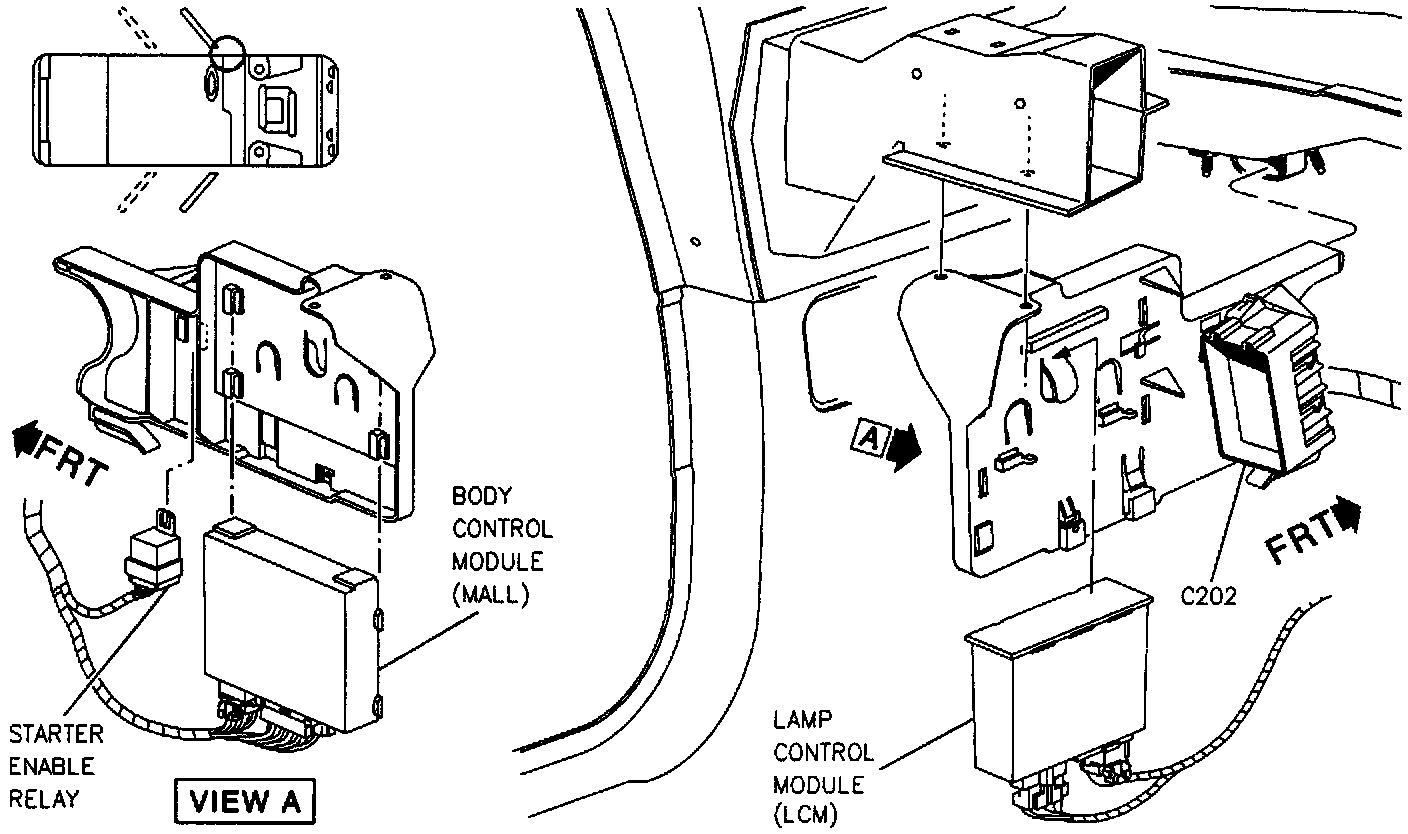 FRT

BODY CONTROL MODULE (MALL)

STARTER ENABLE RELAY

VIEW A

A

FRT

C202

LAMP CONTROL MODULE (LCM)